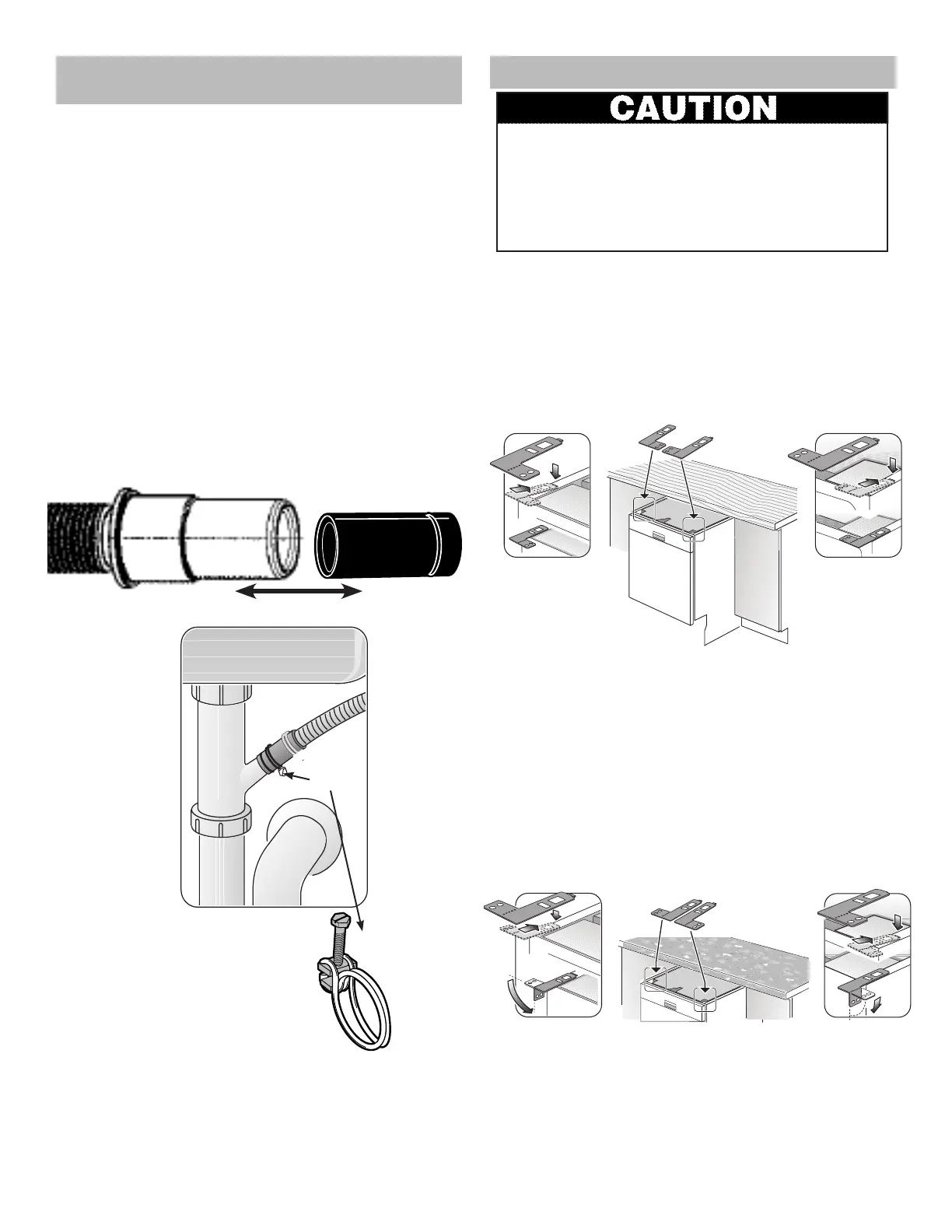 CAUTION