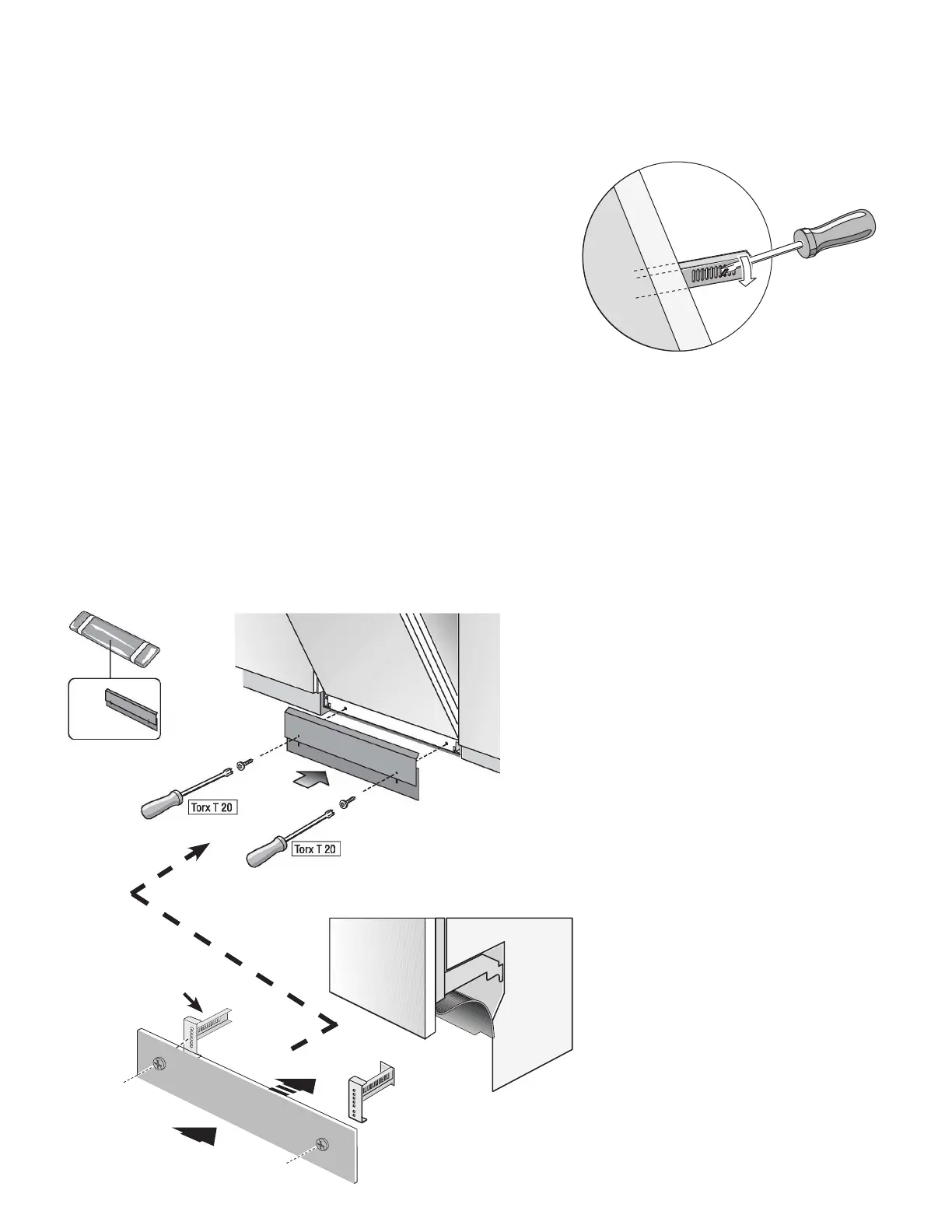 Torx T 20

Torx T 20