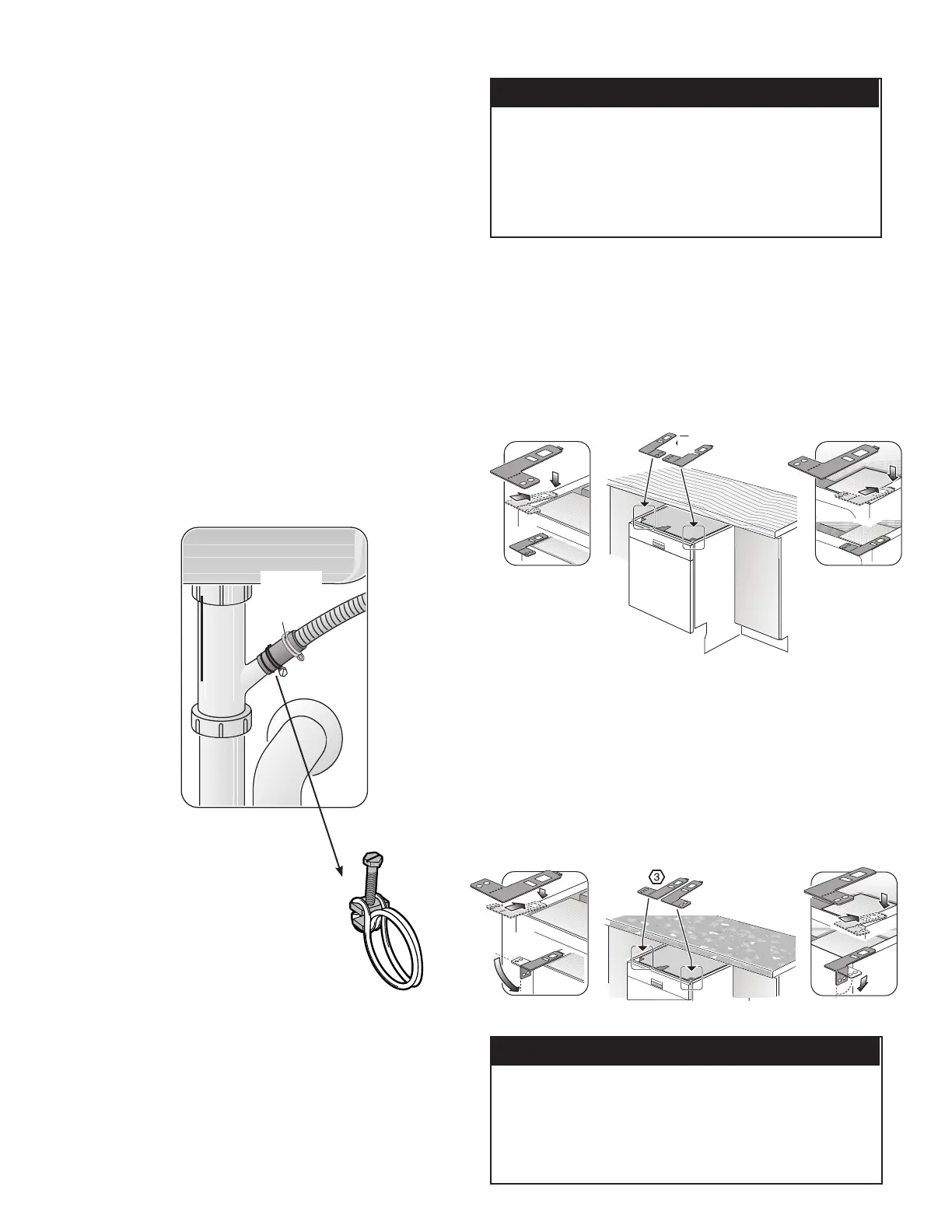 3