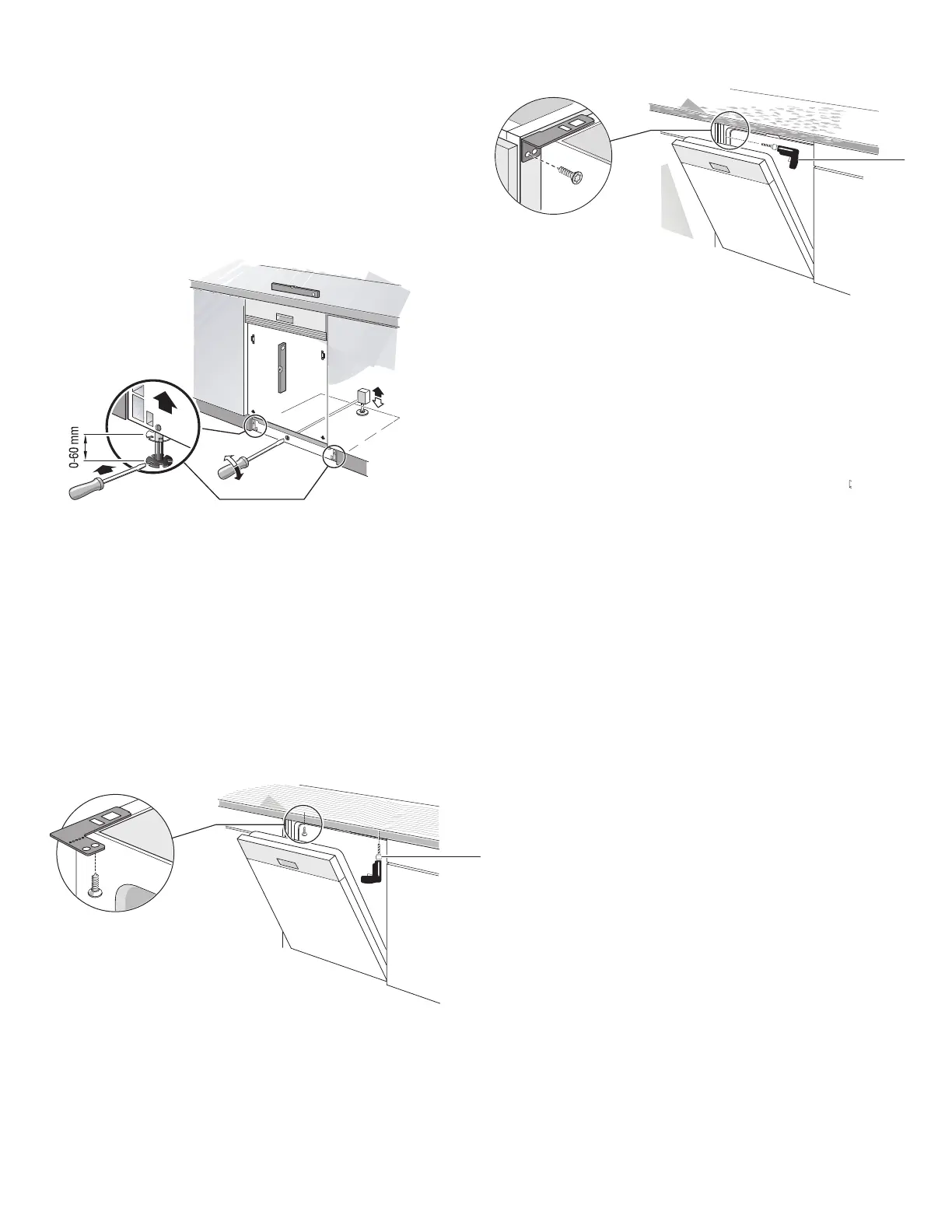 0-60 mm