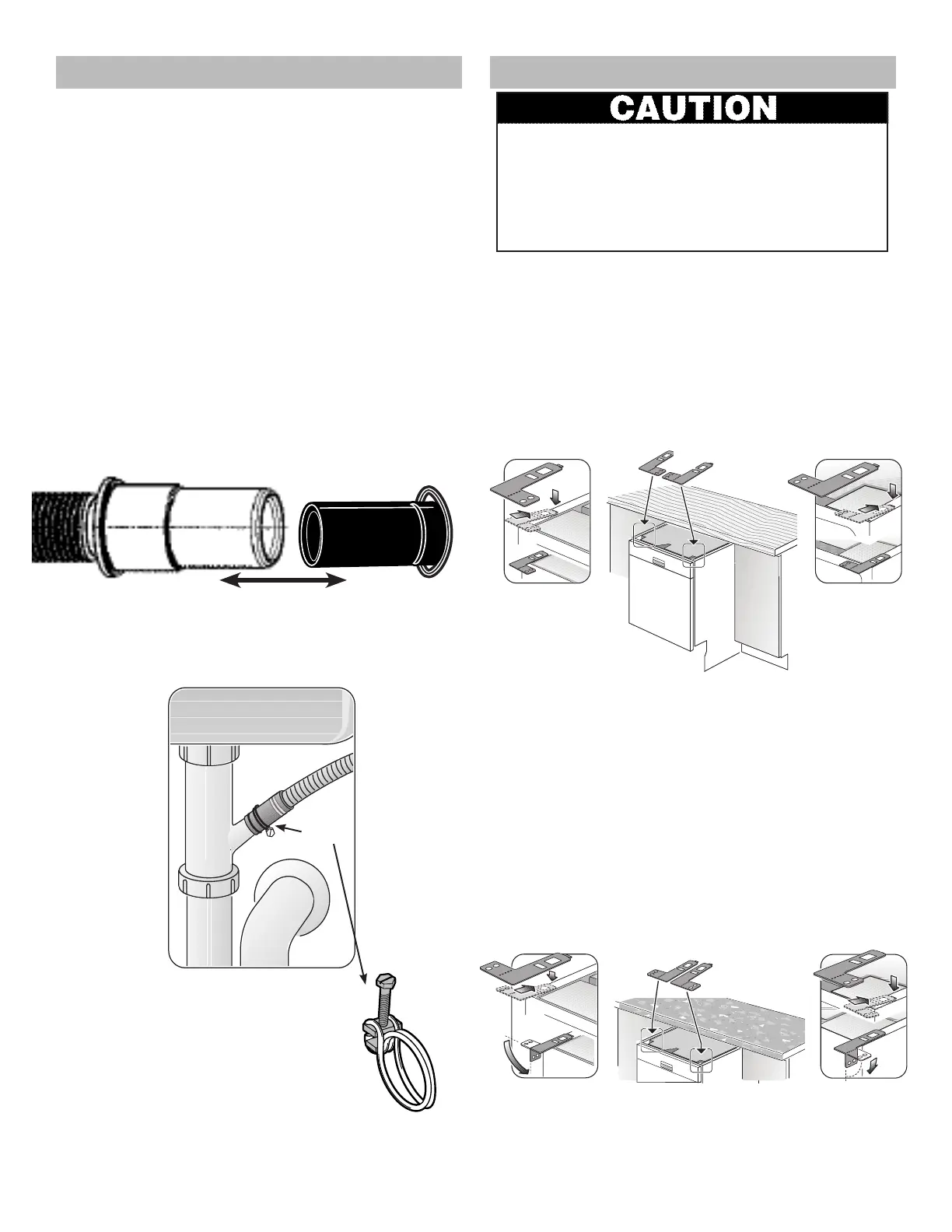 CAUTION