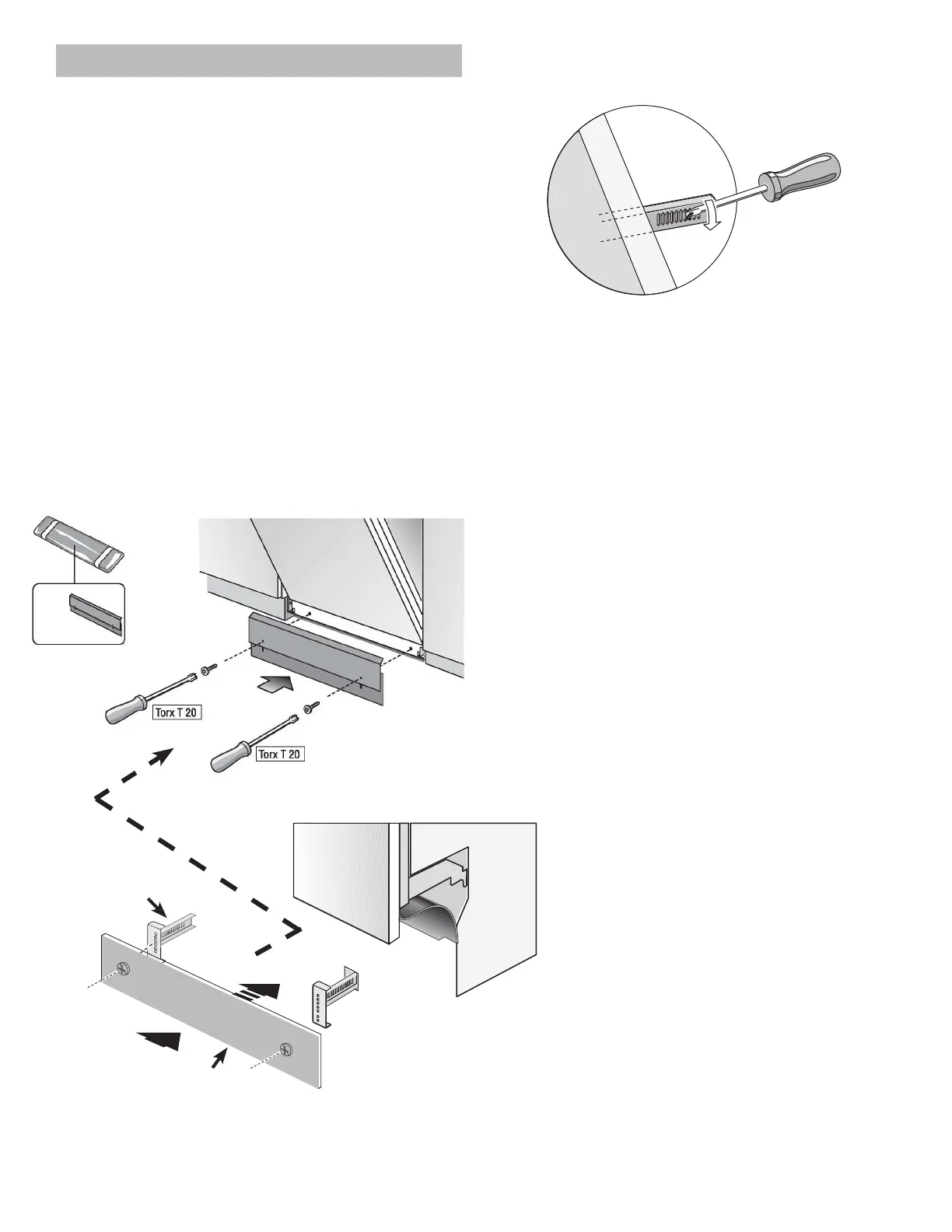 Torx T 20

Torx T 20