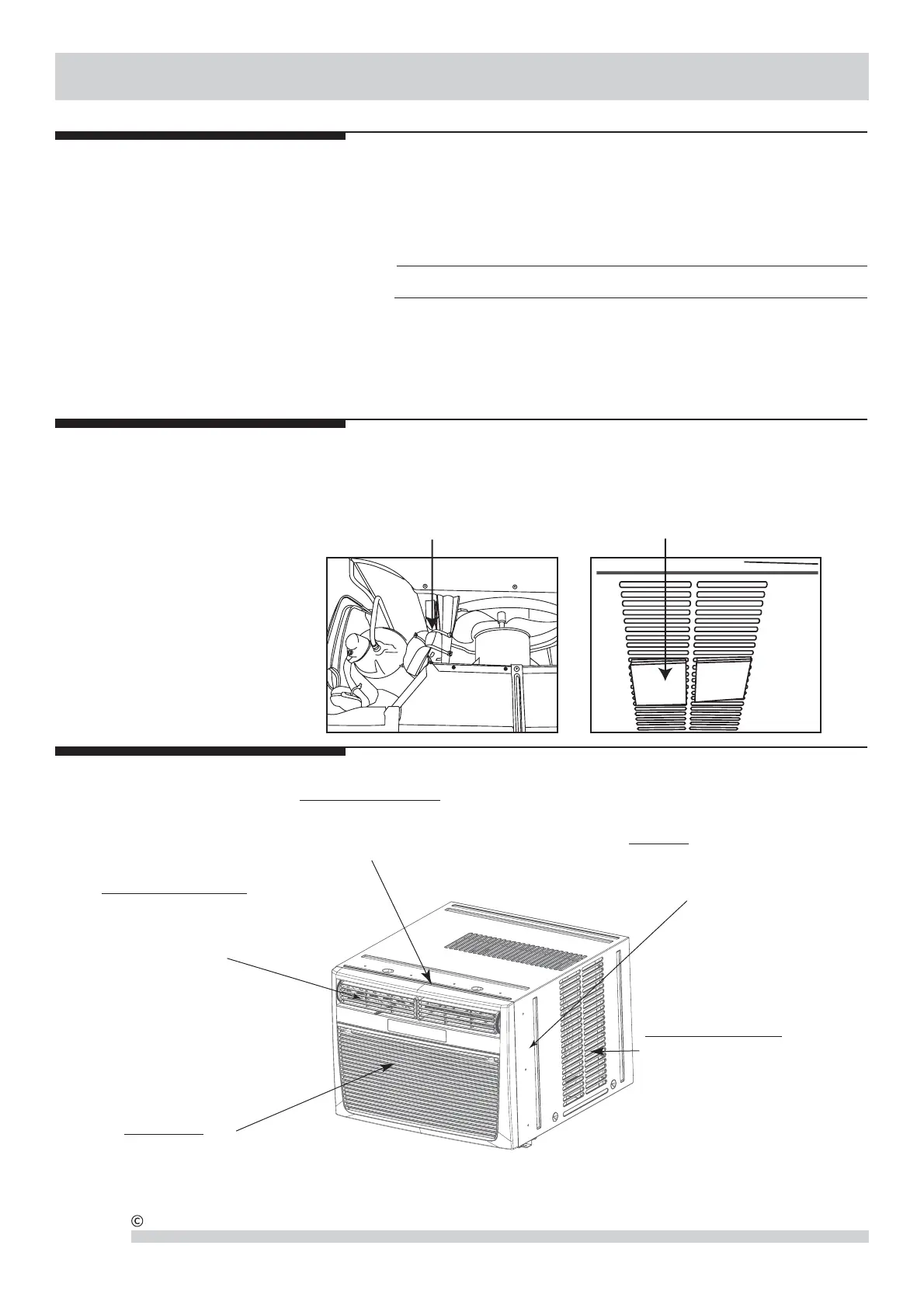 ©