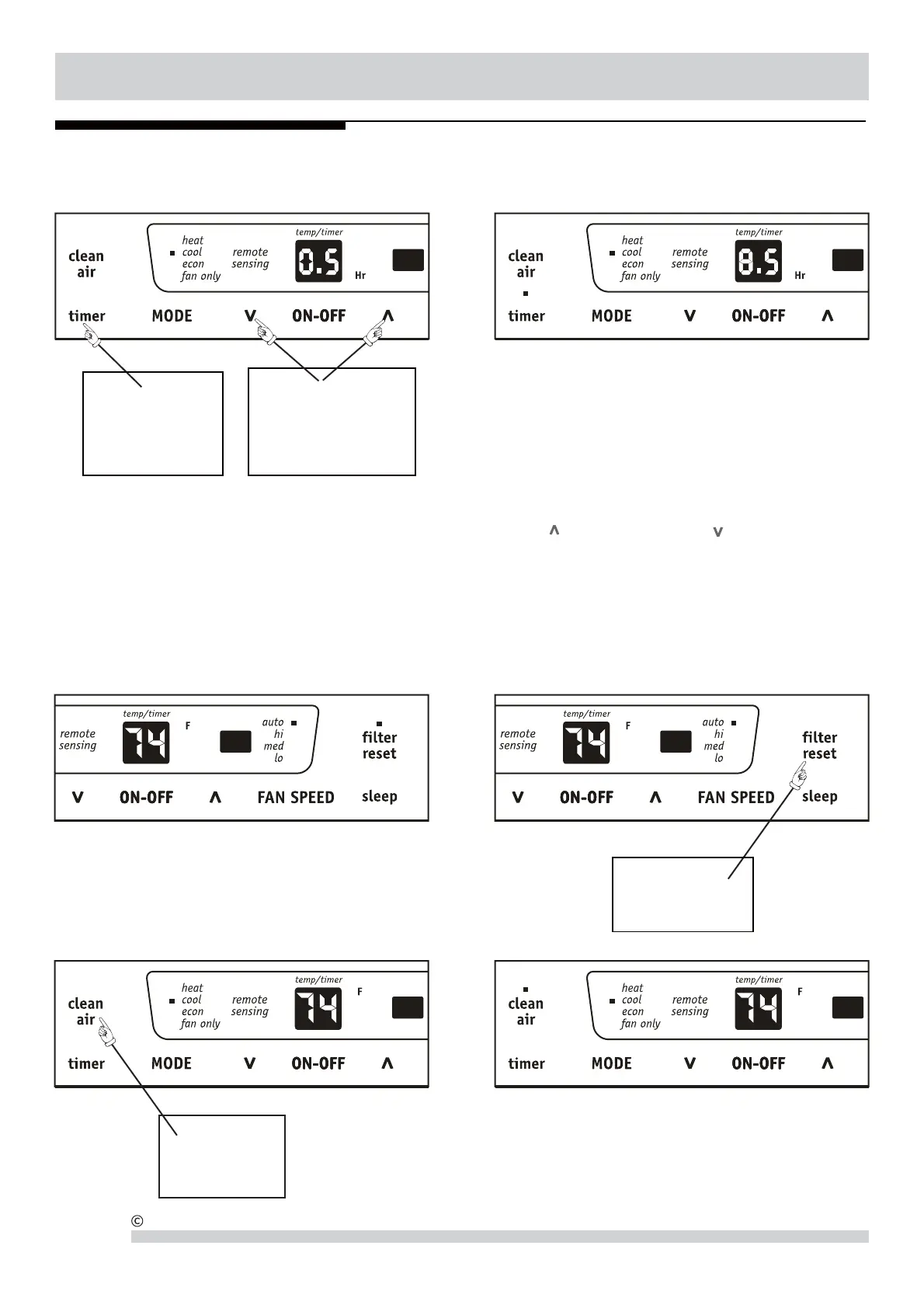 clean air

heat
cool
econ
fan only

remote sensing

temp/timer

0.5

Hr

timer MODE V ON-OFF Λ

clean air

heat
cool
econ
fan only

remote sensing

temp/timer

8.5

Hr

timer MODE V ON-OFF Λ

Λ V

remote sensing

temp/timer

74

F

auto
hi
med
lo

filter reset

V ON-OFF Λ FAN SPEED sleep

remote sensing

temp/timer

74

F

auto
hi
med
lo

filter reset

V ON-OFF Λ FAN SPEED sleep

clean air

heat
cool
econ
fan only

remote sensing

temp/timer

74

F

timer MODE V ON-OFF Λ

clean air

heat
cool
econ
fan only

remote sensing

temp/timer

74

F

timer MODE V ON-OFF Λ

©