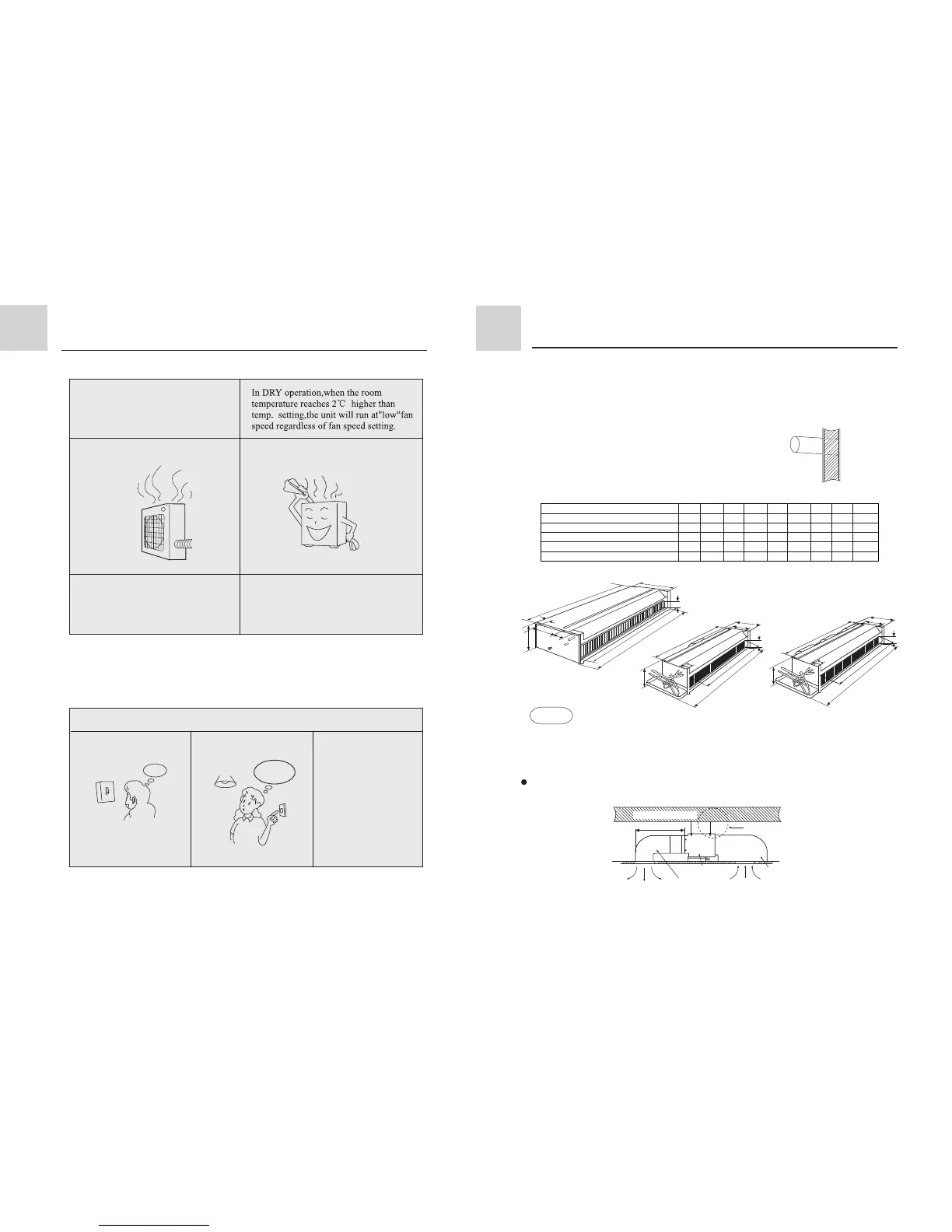 In DRY operation,when the room temperature reaches 2℃ higher than temp. setting,the unit will run at"low"fan speed regardless of fan speed setting.