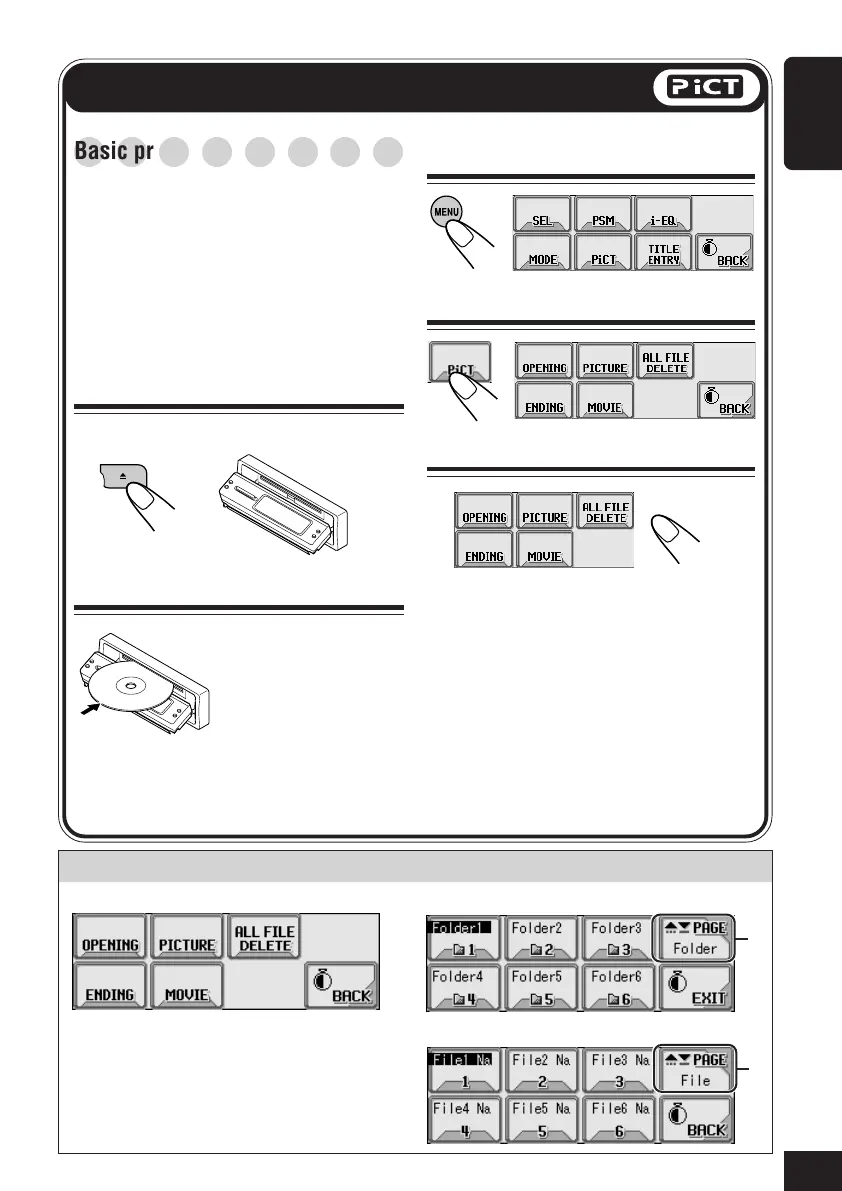 PiCT

Basic pr

MENU

SEL PSM i-EQ
MODE PiCT TITLE ENTRY BACK

PiCT

OPENING PICTURE ALL FILE DELETE
ENDING MOVIE BACK

OPENING PICTURE ALL FILE DELETE
ENDING MOVIE

OPENING PICTURE ALL FILE DELETE
ENDING MOVIE BACK

Folder1 1 Folder2 2 Folder3 3 PAGE Folder
Folder4 4 Folder5 5 Folder6 6 EXIT

File1 Na 1 File2 Na 2 File3 Na 3 PAGE File
File4 Na 4 File5 Na 5 File6 Na 6 BACK