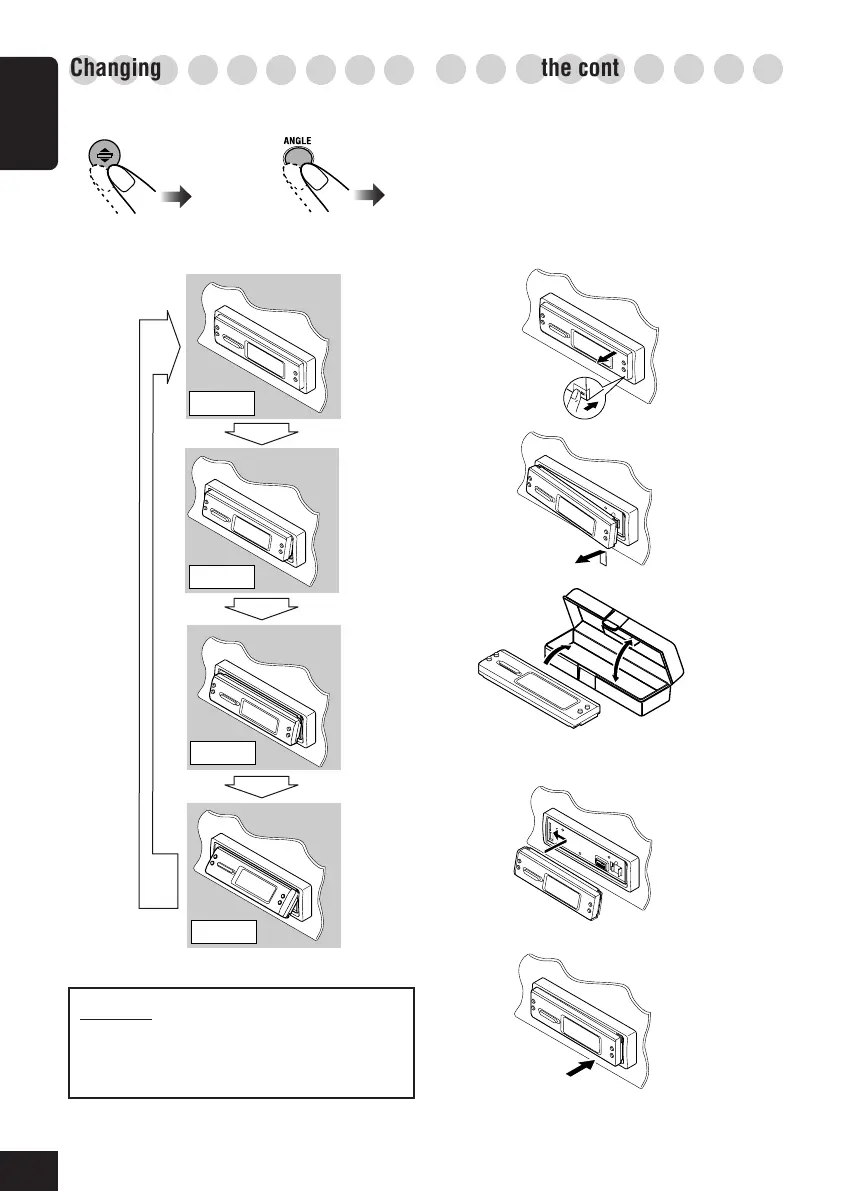 Changing the cont

ANGLE