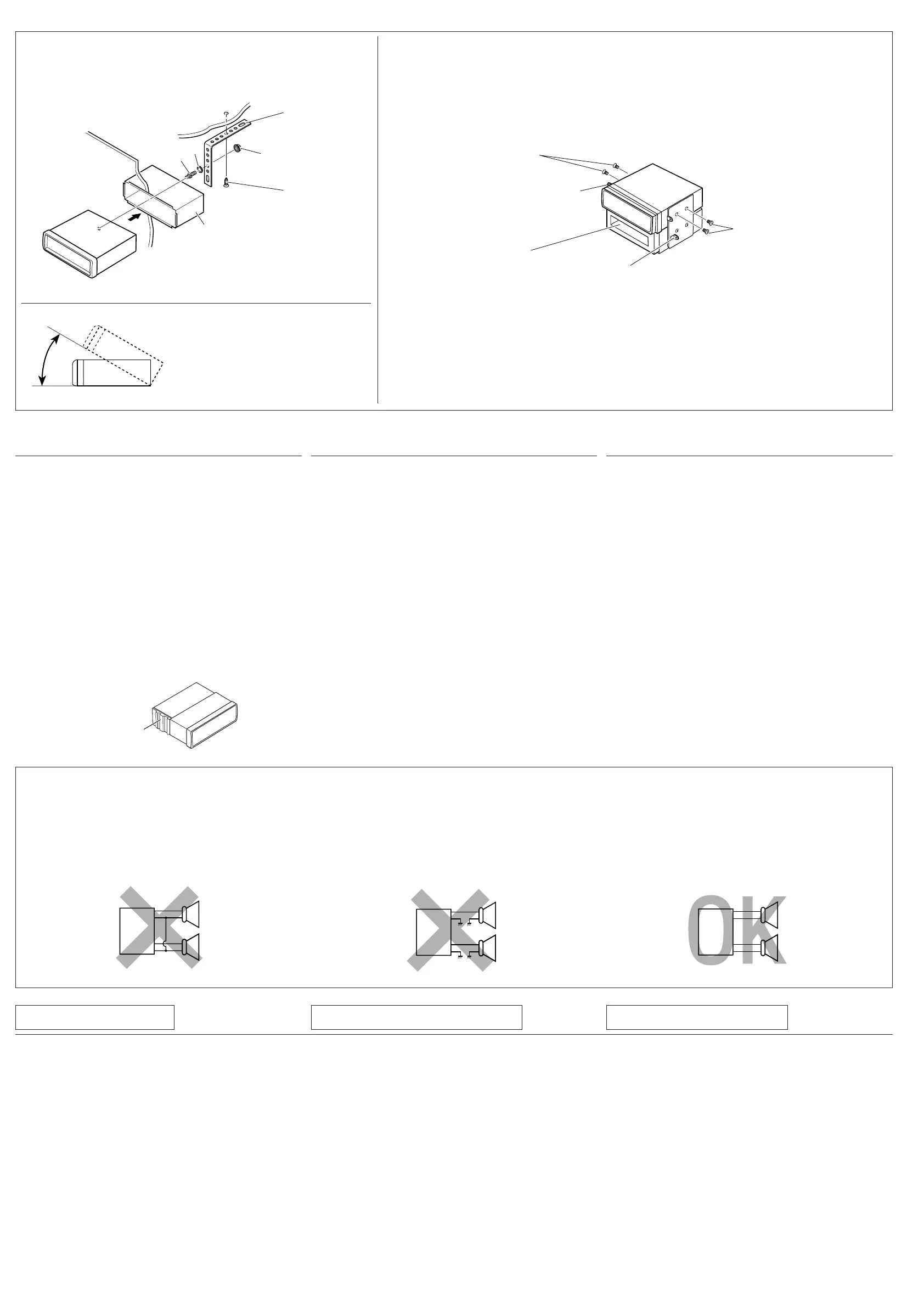 OK