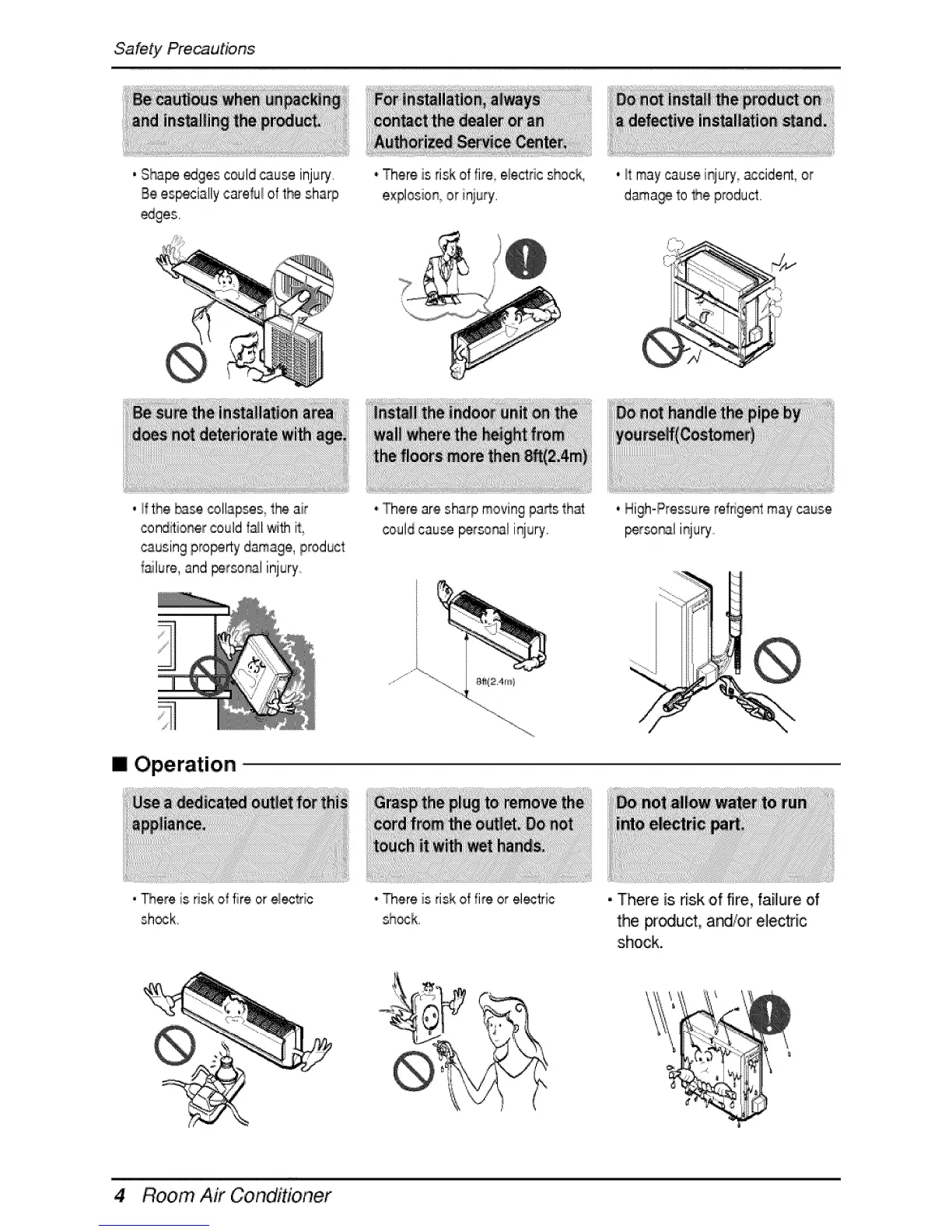 Safety Precautions

Be cautious when unpacking and installing the product.

• Shape edges could cause injury. Be especially careful of the sharp edges.

For installation, always contact the dealer or an Authorized Service Center.

• There is risk of fire, electric shock, explosion, or injury.

Do not install the product on a defective installation stand.

• It may cause injury, accident, or damage to the product.

Be sure the installation area does not deteriorate with age.

• If the base collapses, the air conditioner could fall with it, causing property damage, product failure, and personal injury.

Install the indoor unit on the wall where the height from the floors more then 8ft(2.4m)

• There are sharp moving parts that could cause personal injury.

8ft(2.4m)

Do not handle the pipe by yourself(Costomer)

• High-Pressure refrigent may cause personal injury.

■ Operation

Use a dedicated outlet for this appliance.

• There is risk of fire or electric shock.

Grasp the plug to remove the cord from the outlet. Do not touch it with wet hands.

• There is risk of fire or electric shock.

Do not allow water to run into electric part.

• There is risk of fire, failure of the product, and/or electric shock.

4 Room Air Conditioner