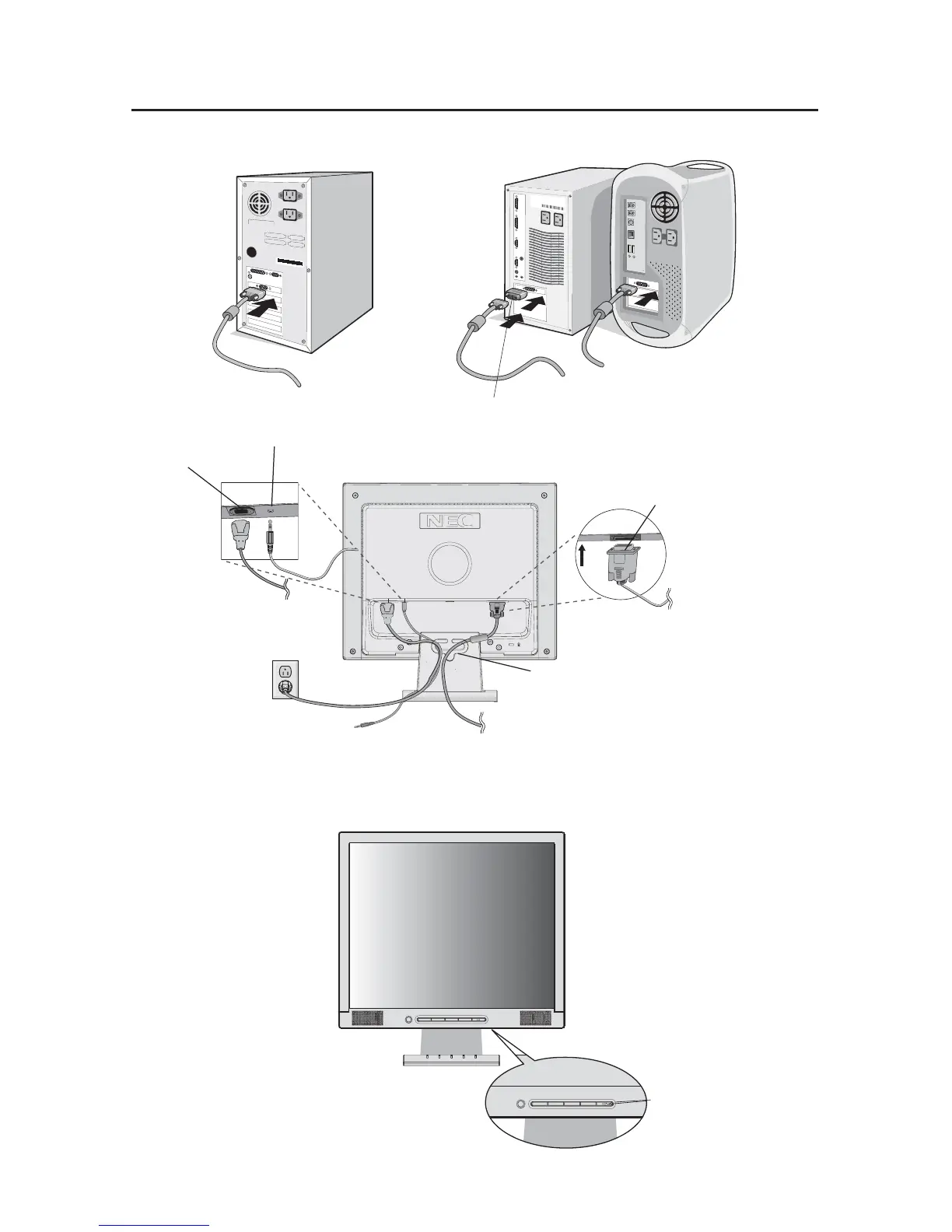 NEC