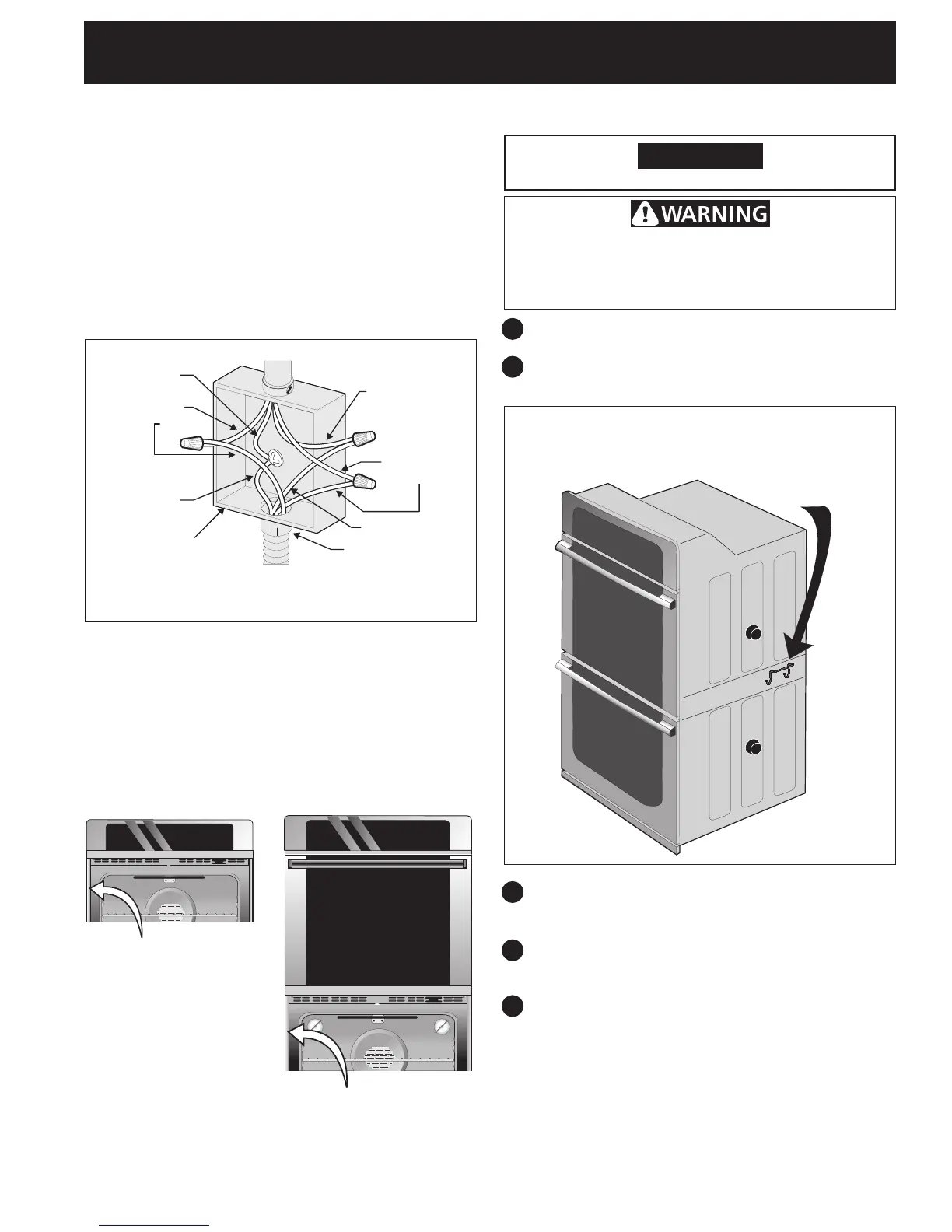 WARNING