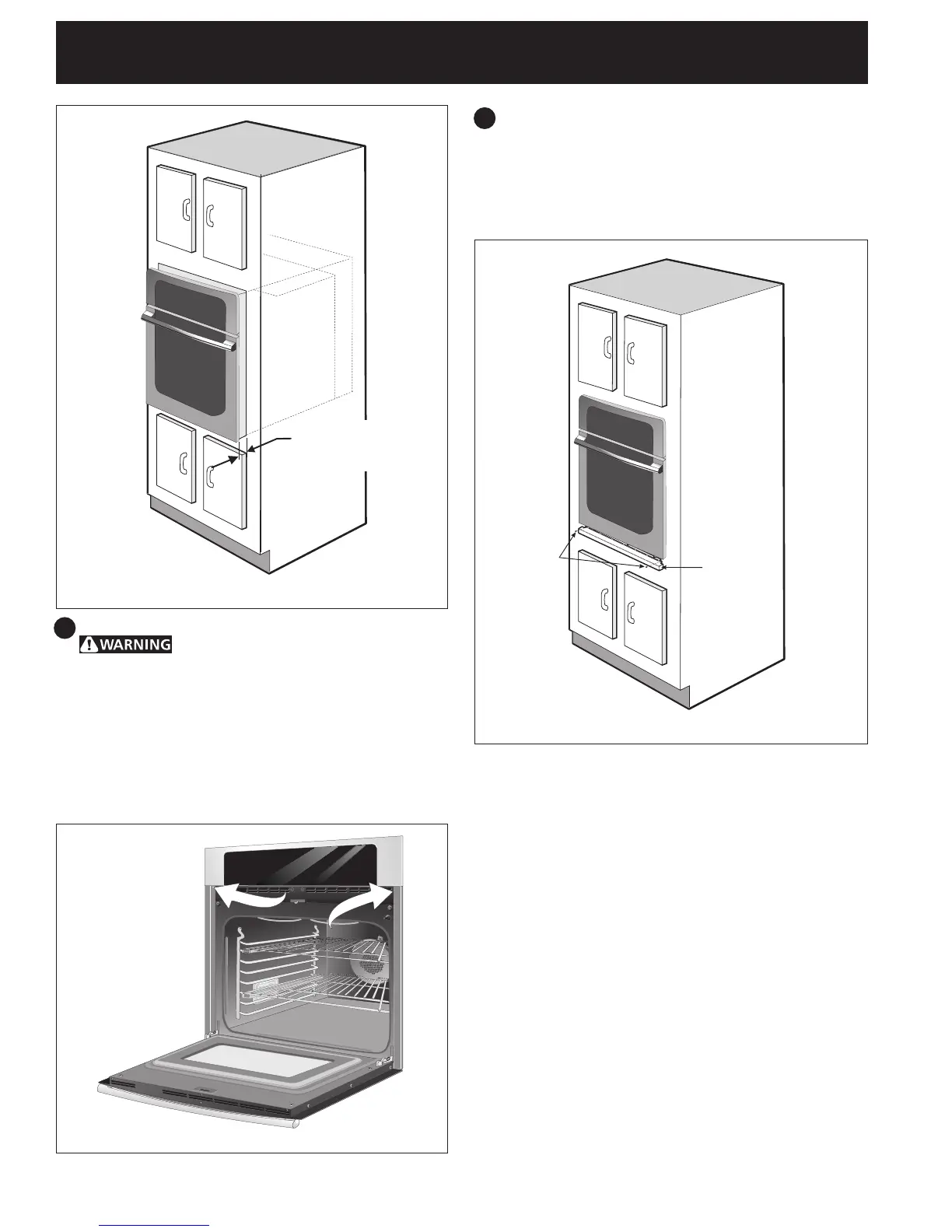 WARNING