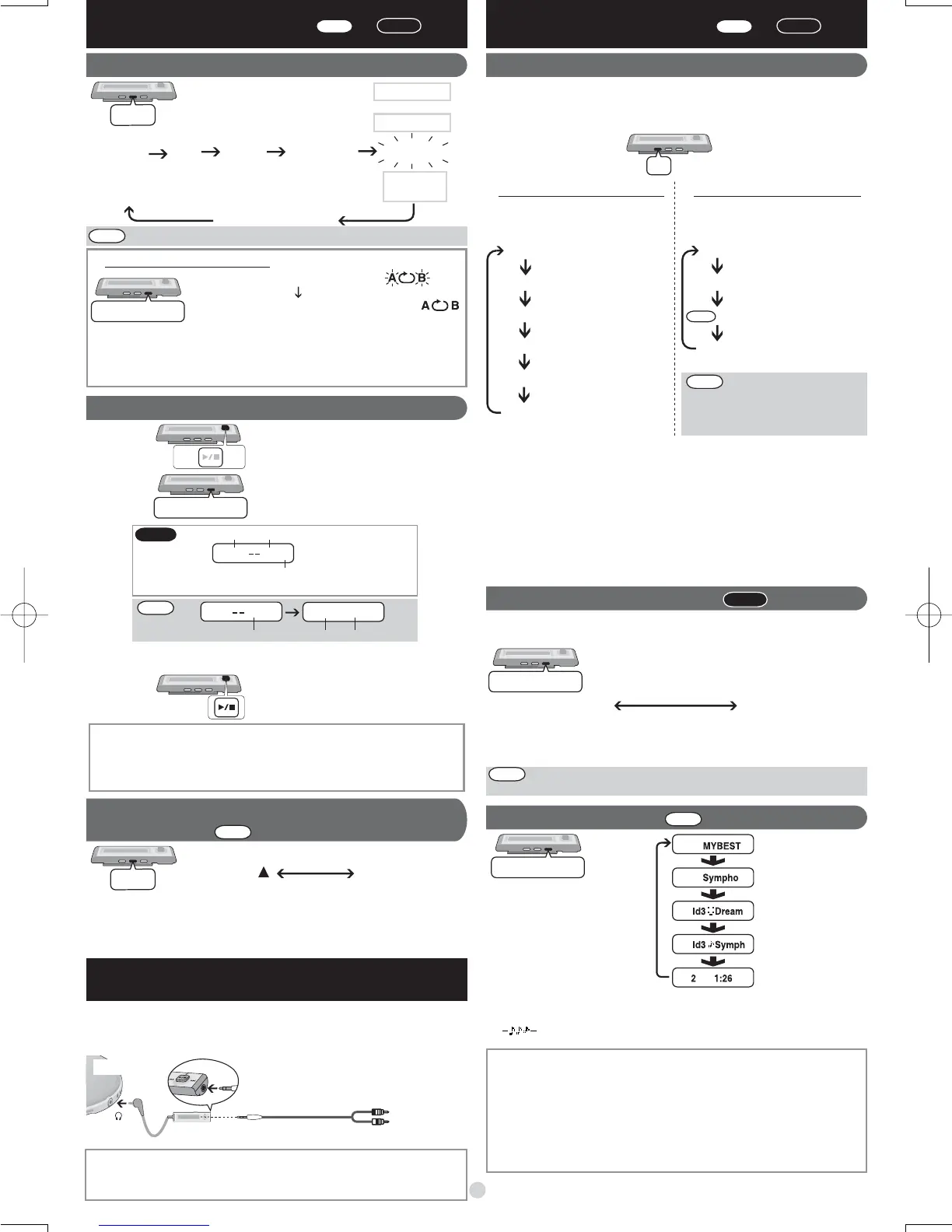 A B

A B

MYBEST

Sympho

Id3 Dream

Id3 Symph

2 1:26