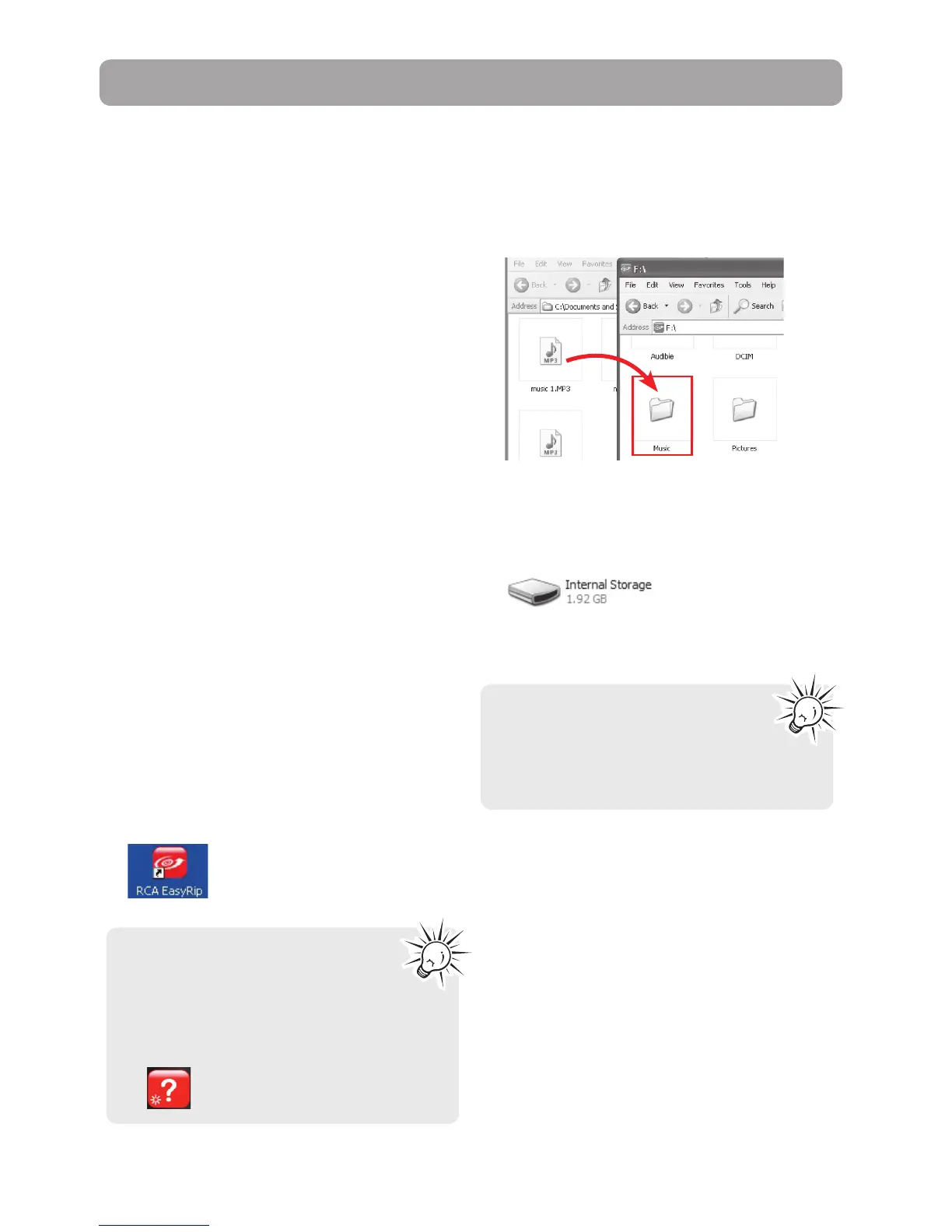 File Edit View Favorites

Back

Address C:\Documents and

music 1.MP3

F:\

File Edit View Favorites Tools Help

Back Search

Address F:\

Audible

DCIM

Music

Pictures

Internal Storage
1.92 GB

RCA EasyRip