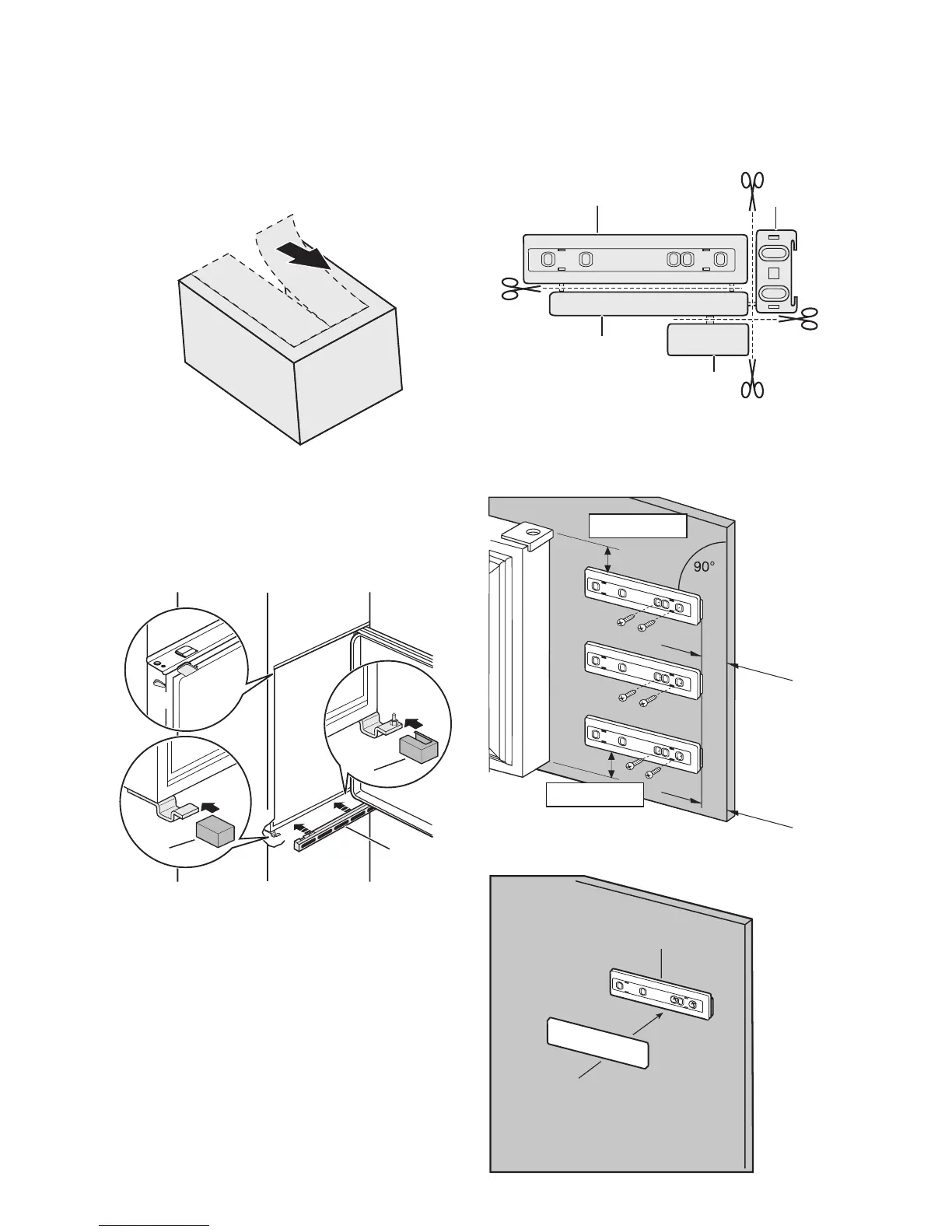 90°