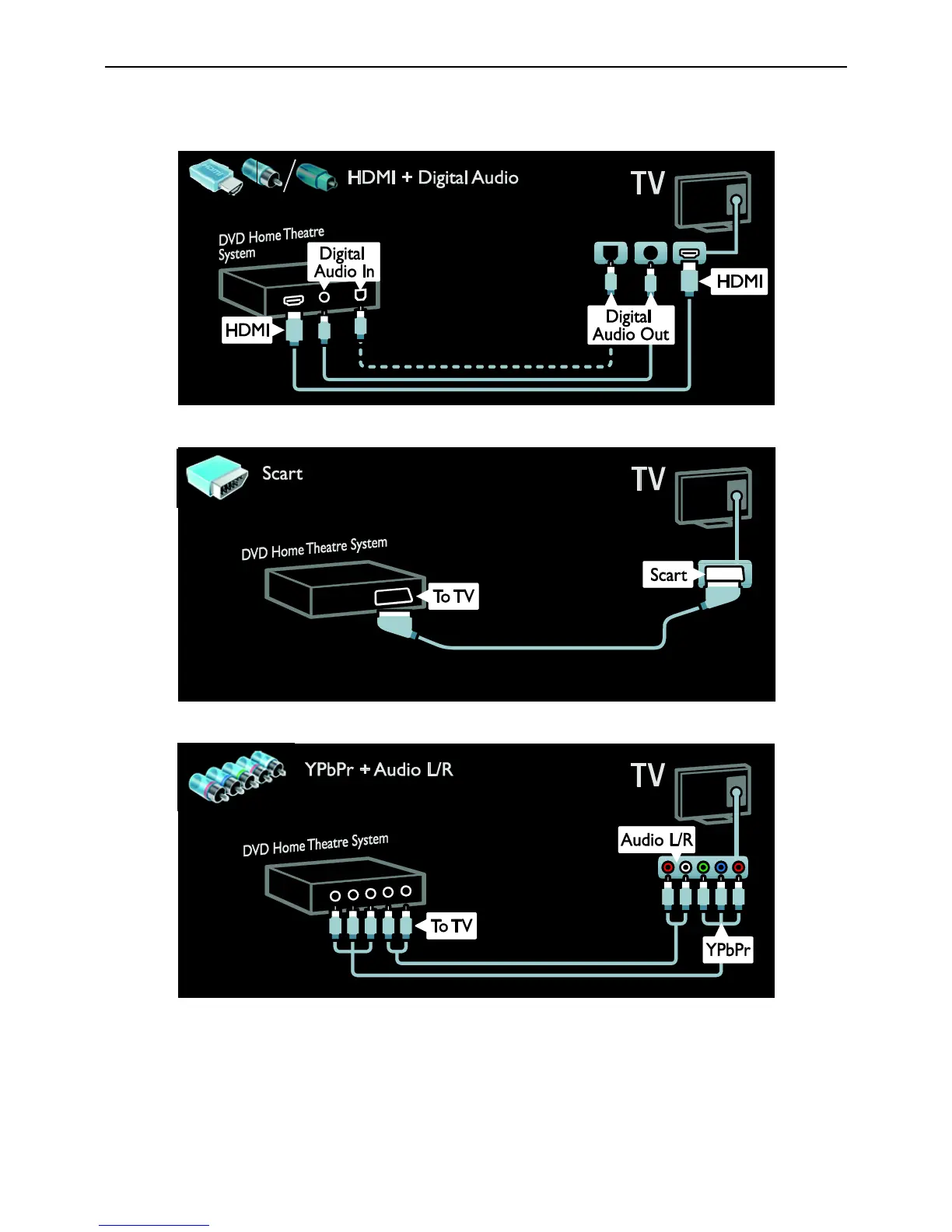 HDMI + Digital Audio

TV

DVD Home Theatre System

Digital Audio In

HDMI

Digital Audio Out

HDMI

Scart

TV

DVD Home Theatre System

To TV

Scart

YPbPr + Audio L/R

TV

DVD Home Theatre System

Audio L/R

To TV

YPbPr