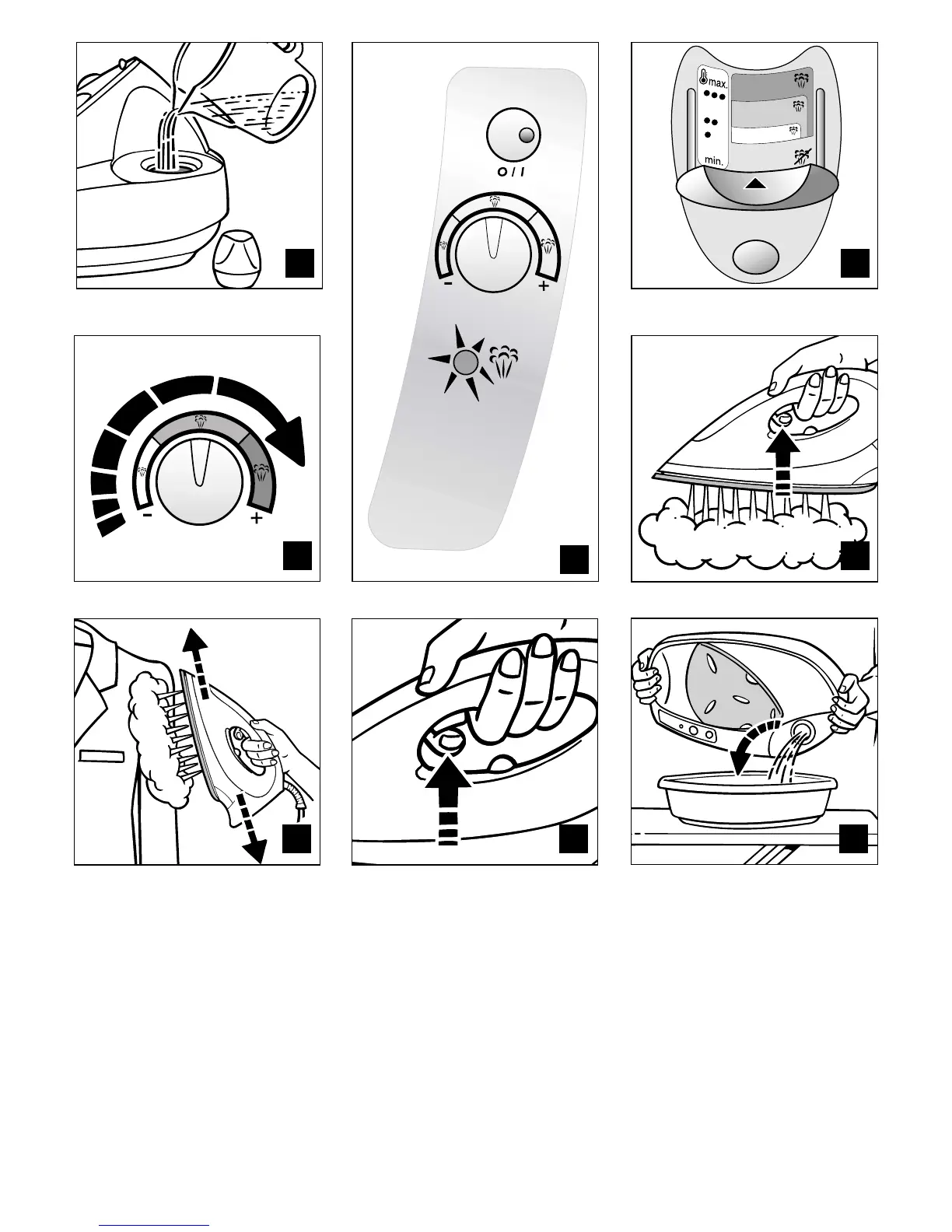 O / I

-

+

max.

min.

-

+