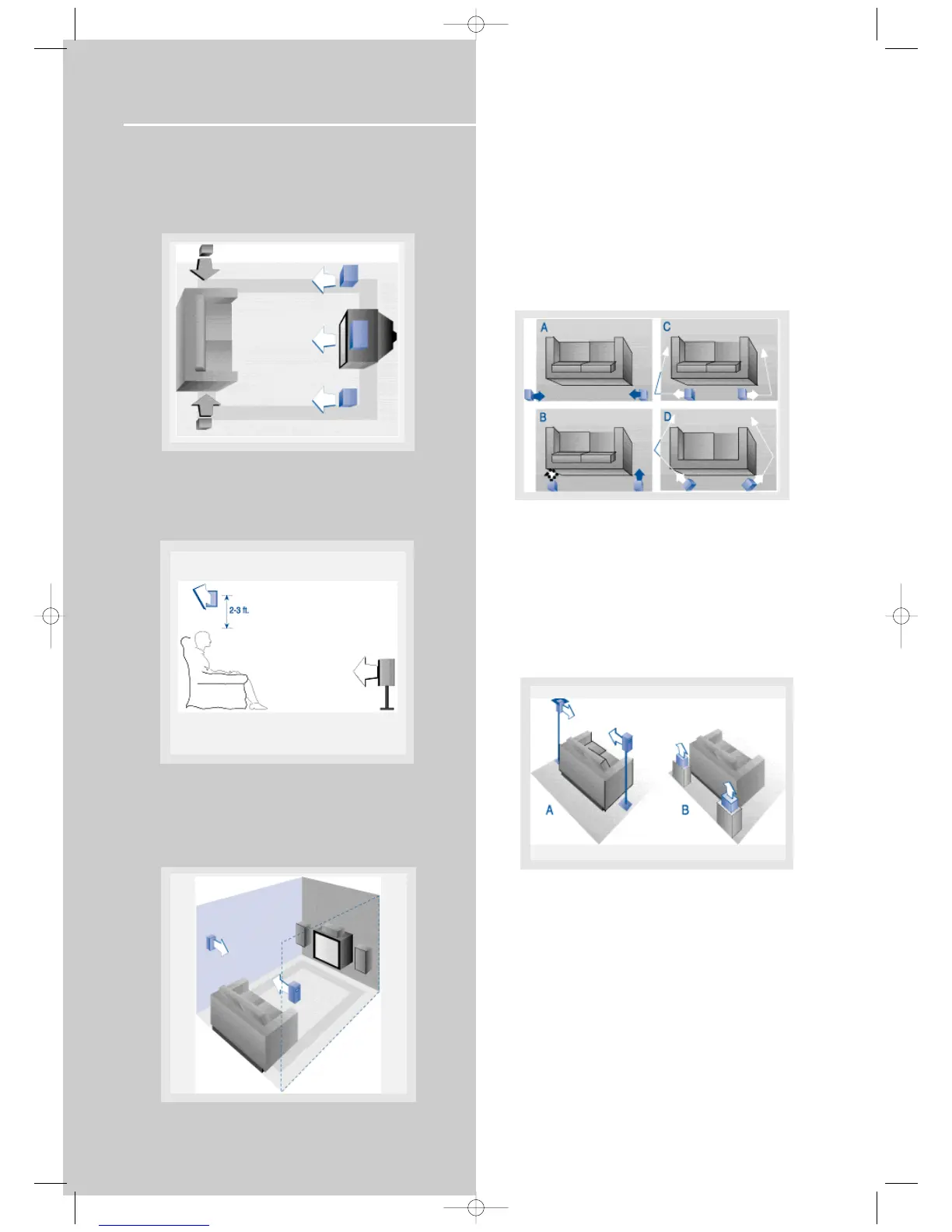 2-3 ft.

A

C

B

D

A

B