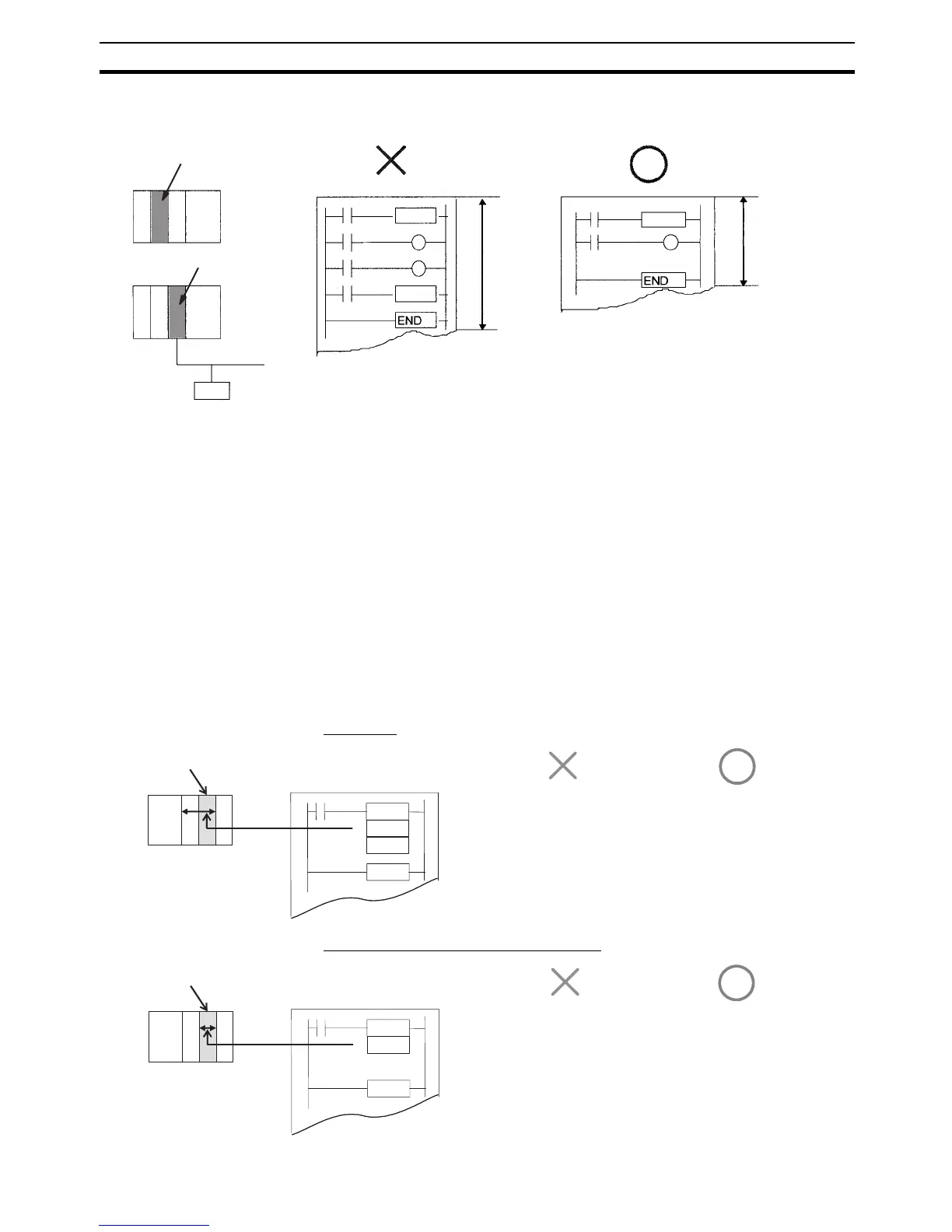 END

END