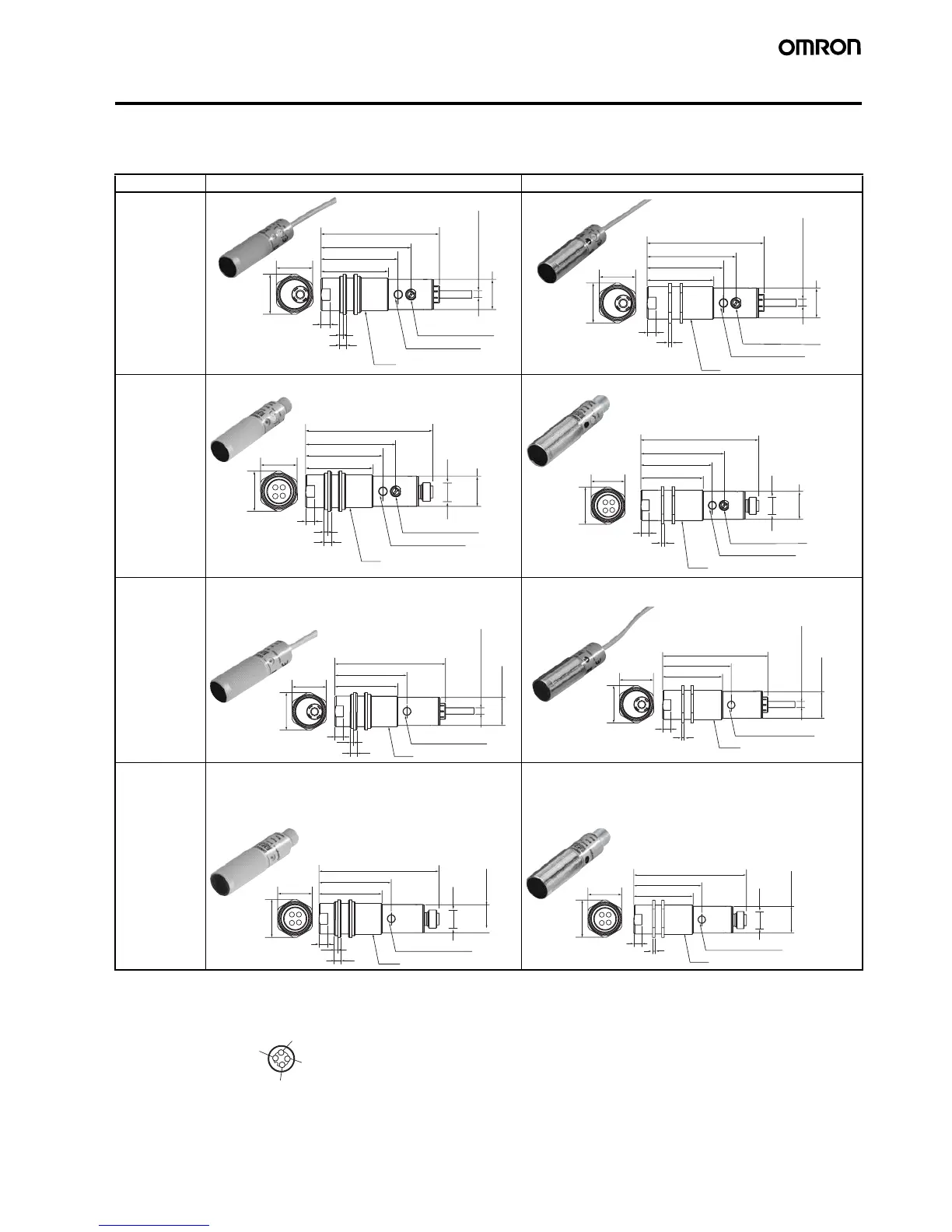 OMRON