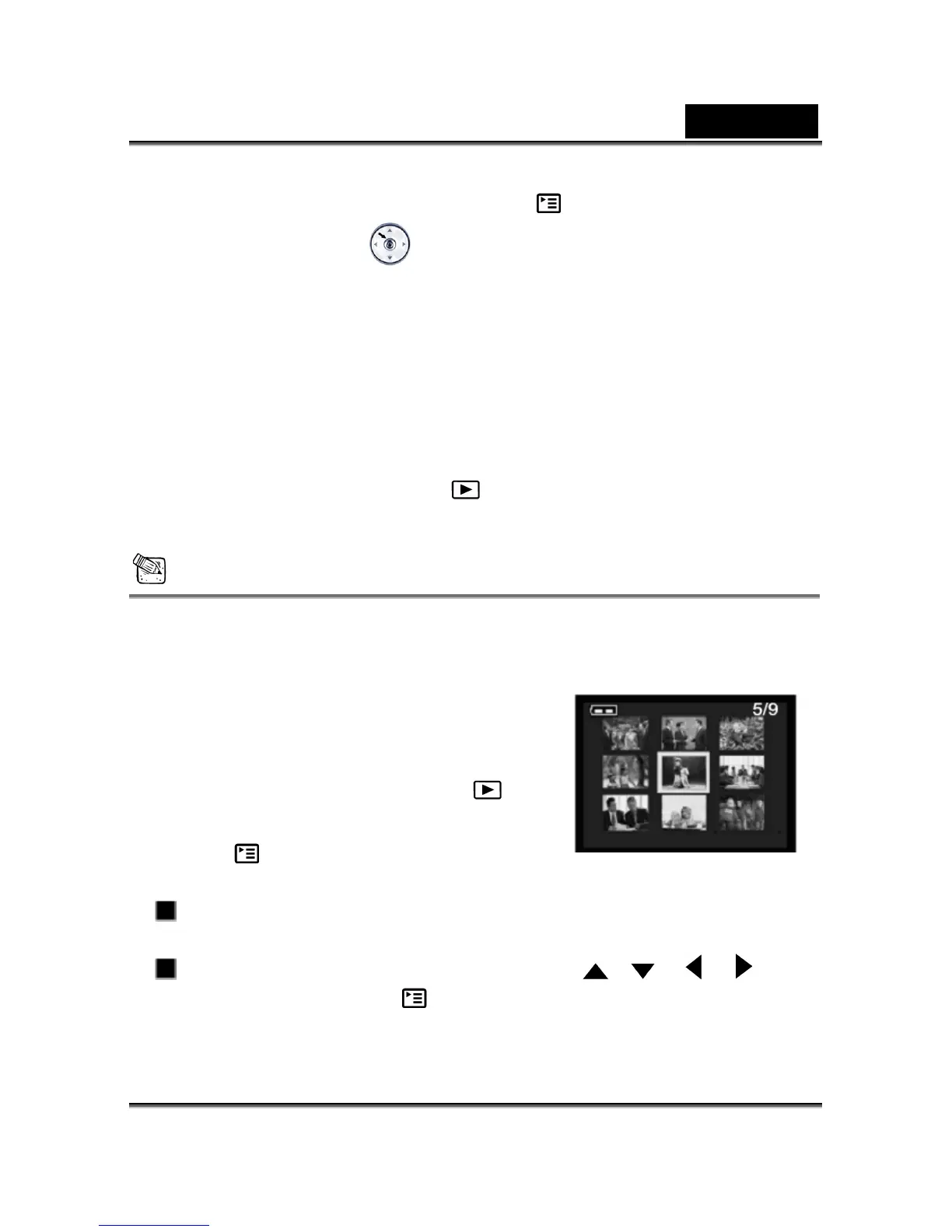 5/9