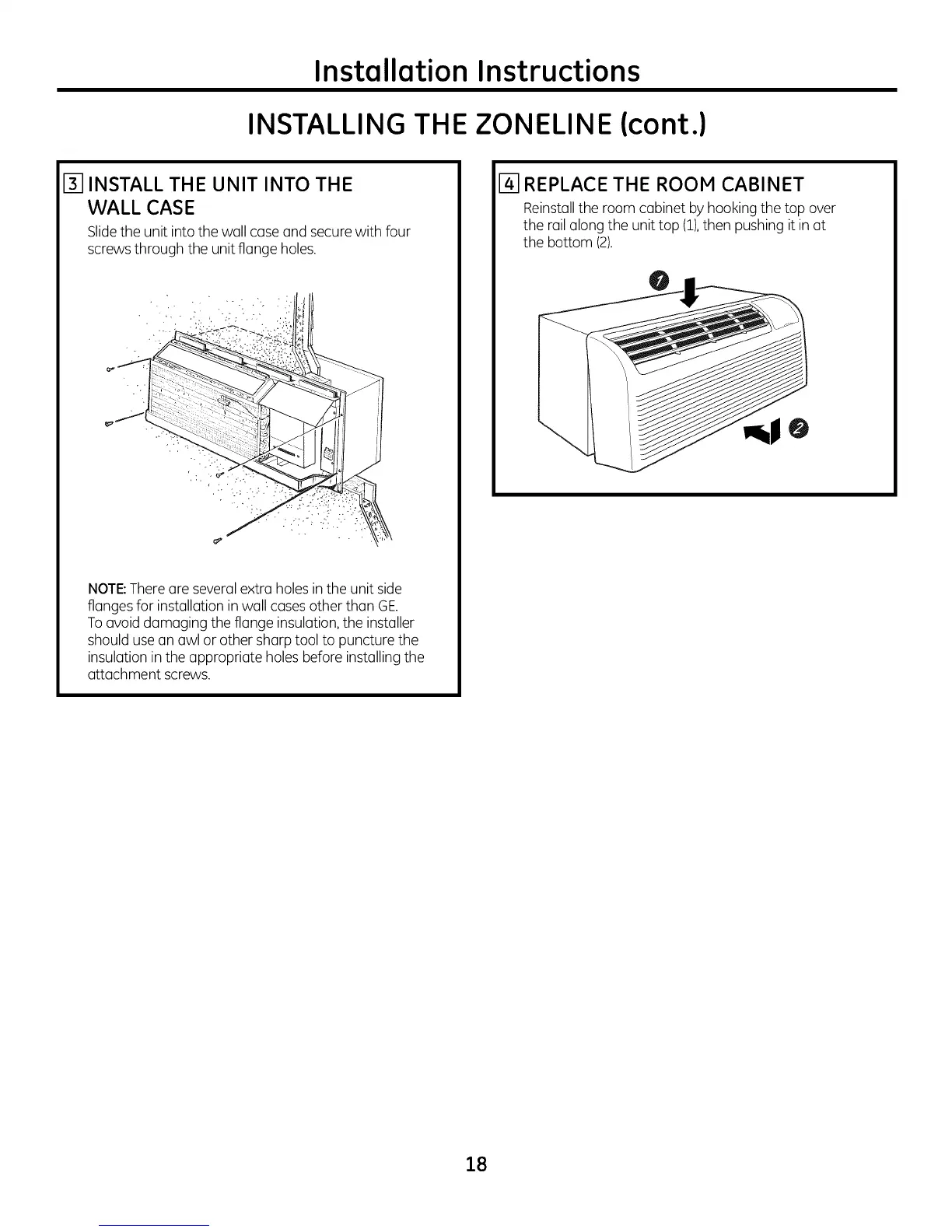 Installation Instructions

INSTALLING THE ZONELINE (cont.)

3 INSTALL THE UNIT INTO THE WALL CASE

Slide the unit into the wall case and secure with four screws through the unit flange holes.

NOTE: There are several extra holes in the unit side flanges for installation in wall cases other than GE. To avoid damaging the flange insulation, the installer should use an awl or other sharp tool to puncture the insulation in the appropriate holes before installing the attachment screws.

4 REPLACE THE ROOM CABINET

Reinstall the room cabinet by hooking the top over the rail along the unit top (1), then pushing it in at the bottom (2).

1

2

18