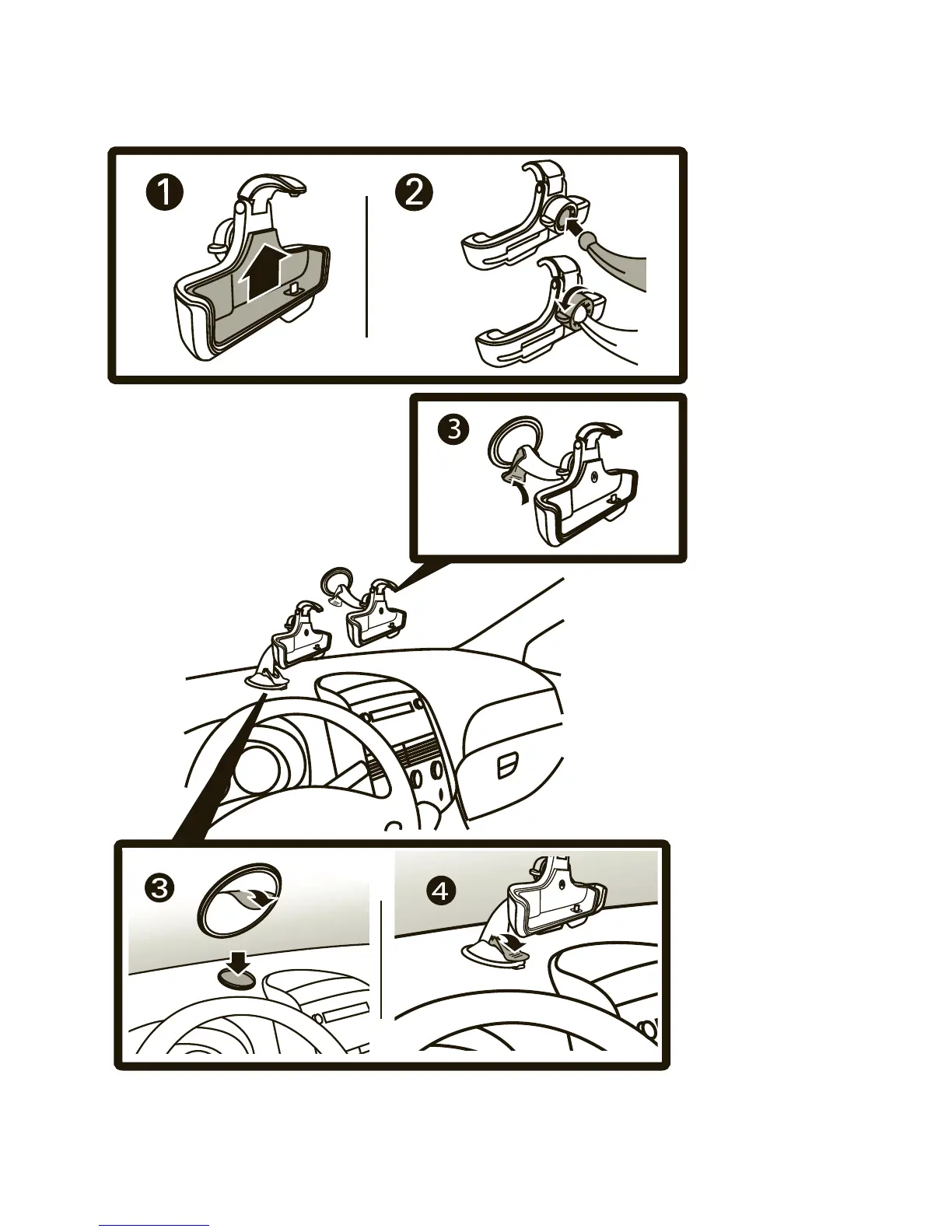 1
2
3
3
4