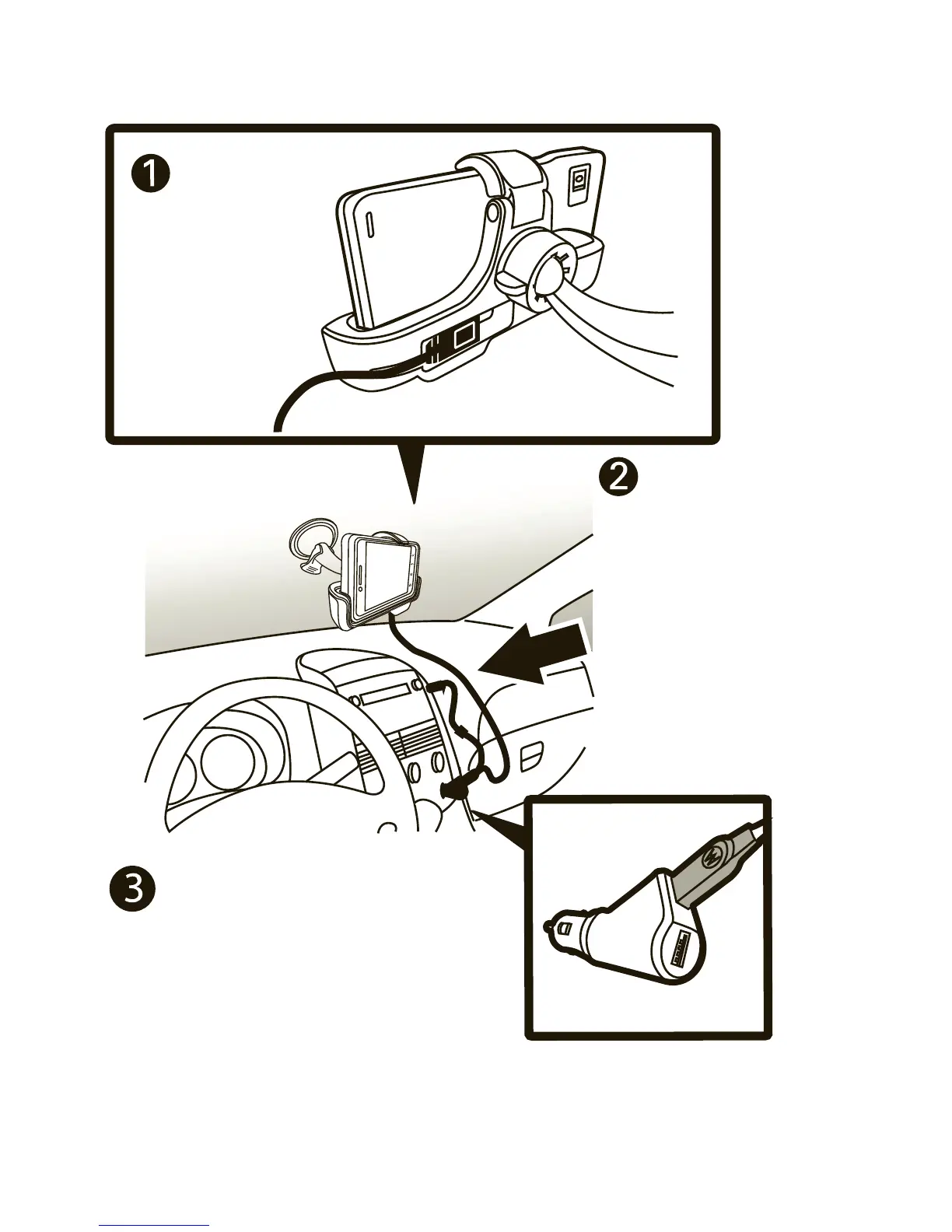 1

2

3