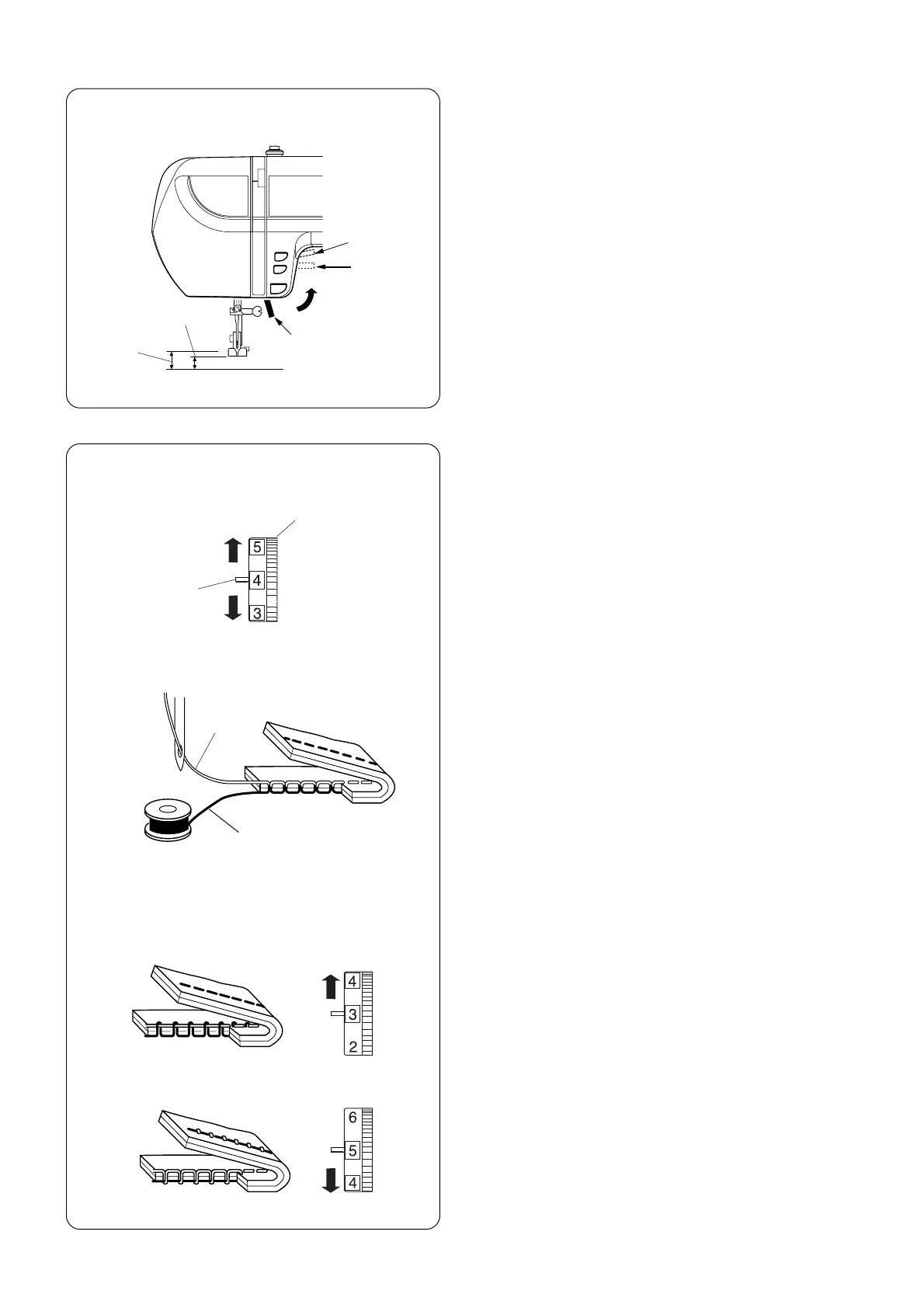 5
4
3

4
3
2

6
5
4