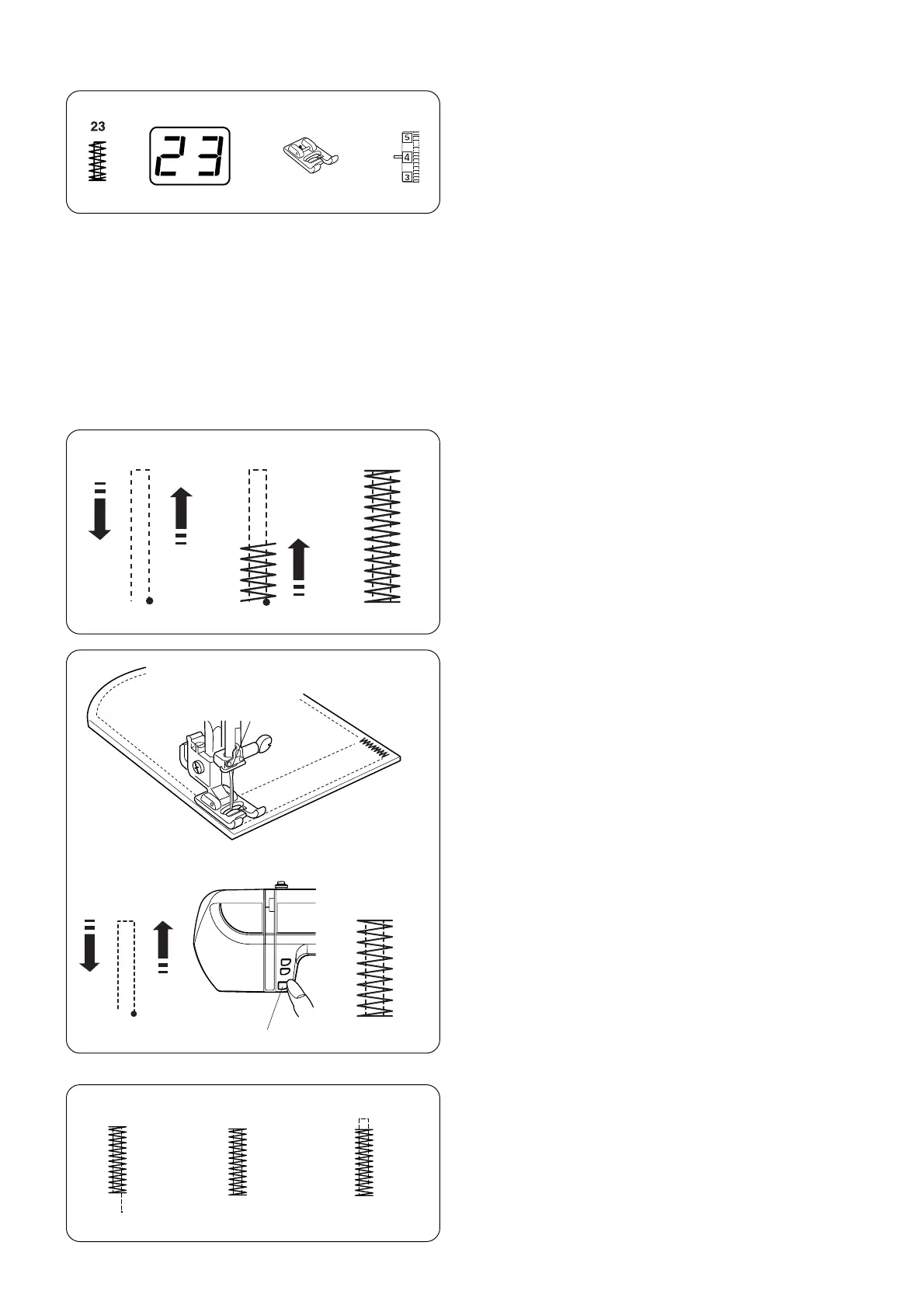 23

23

5
4
3