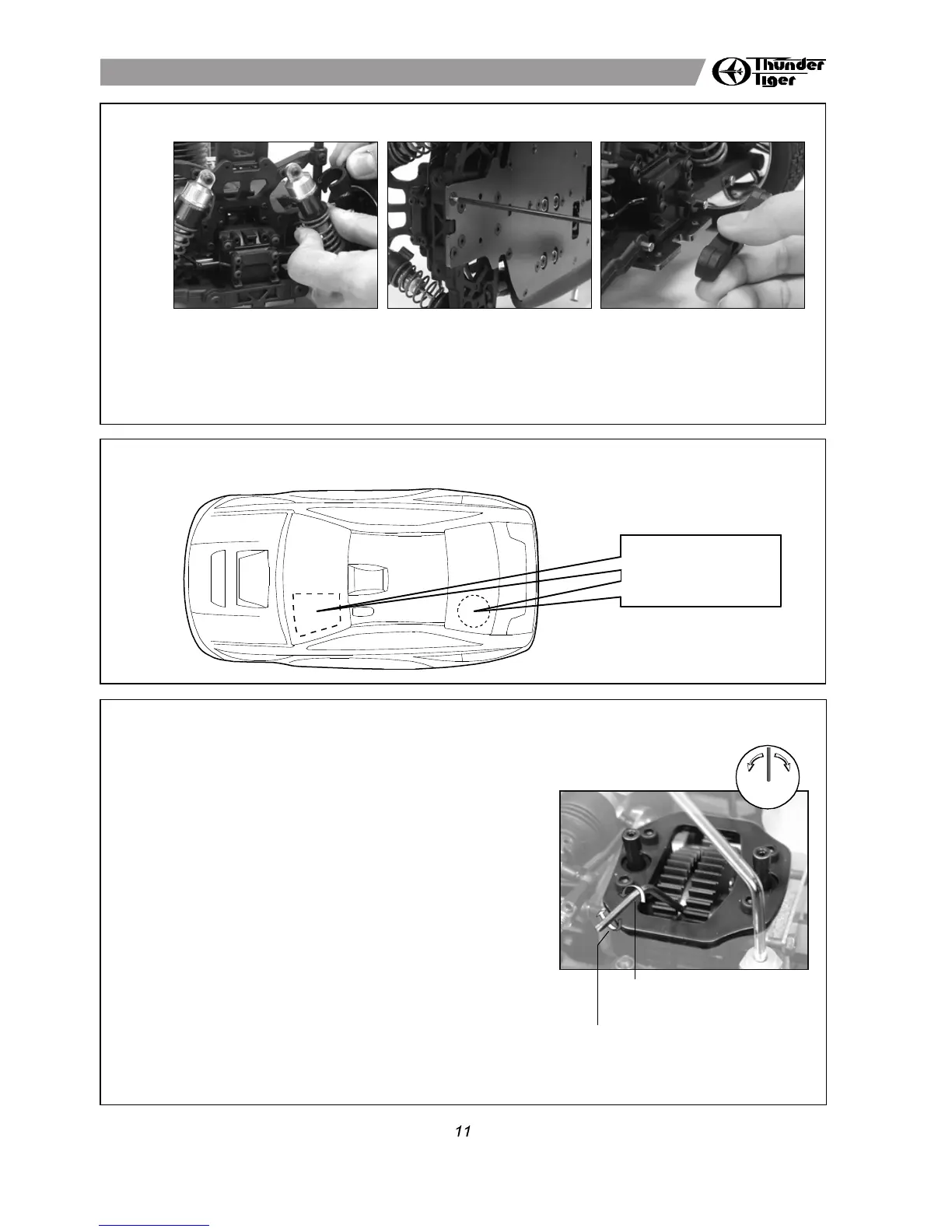 Thunder Tiger

11