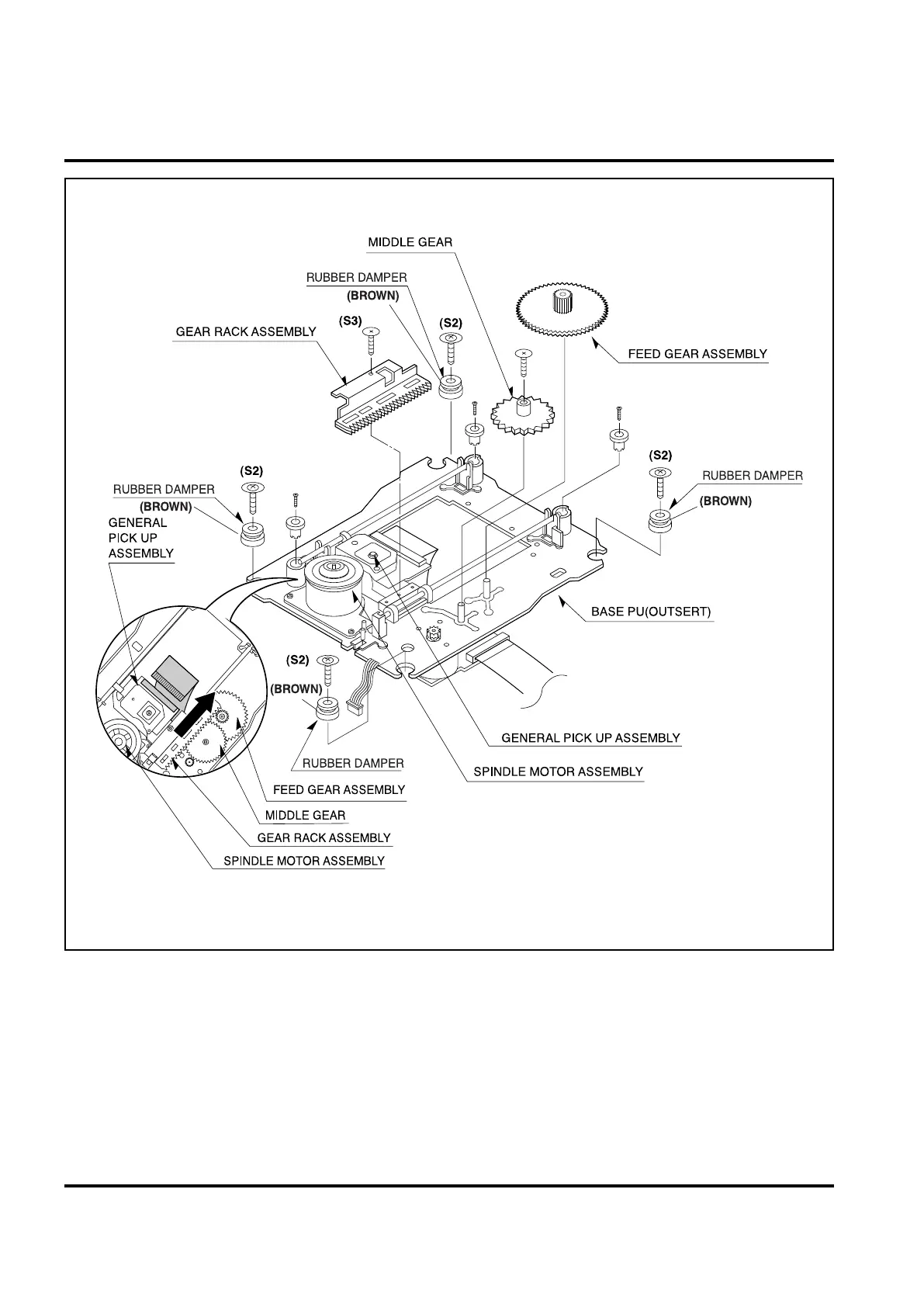 MIDDLE GEAR

RUBBER DAMPER
(BROWN)

(S3)

(S2)

GEAR RACK ASSEMBLY

FEED GEAR ASSEMBLY

(S2)

RUBBER DAMPER

(BROWN)

(S2)

RUBBER DAMPER
(BROWN)

GENERAL PICK UP ASSEMBLY

BASE PU(OUTSERT)

(S2)

(BROWN)

GENERAL PICK UP ASSEMBLY

RUBBER DAMPER

SPINDLE MOTOR ASSEMBLY

FEED GEAR ASSEMBLY

MIDDLE GEAR

GEAR RACK ASSEMBLY

SPINDLE MOTOR ASSEMBLY