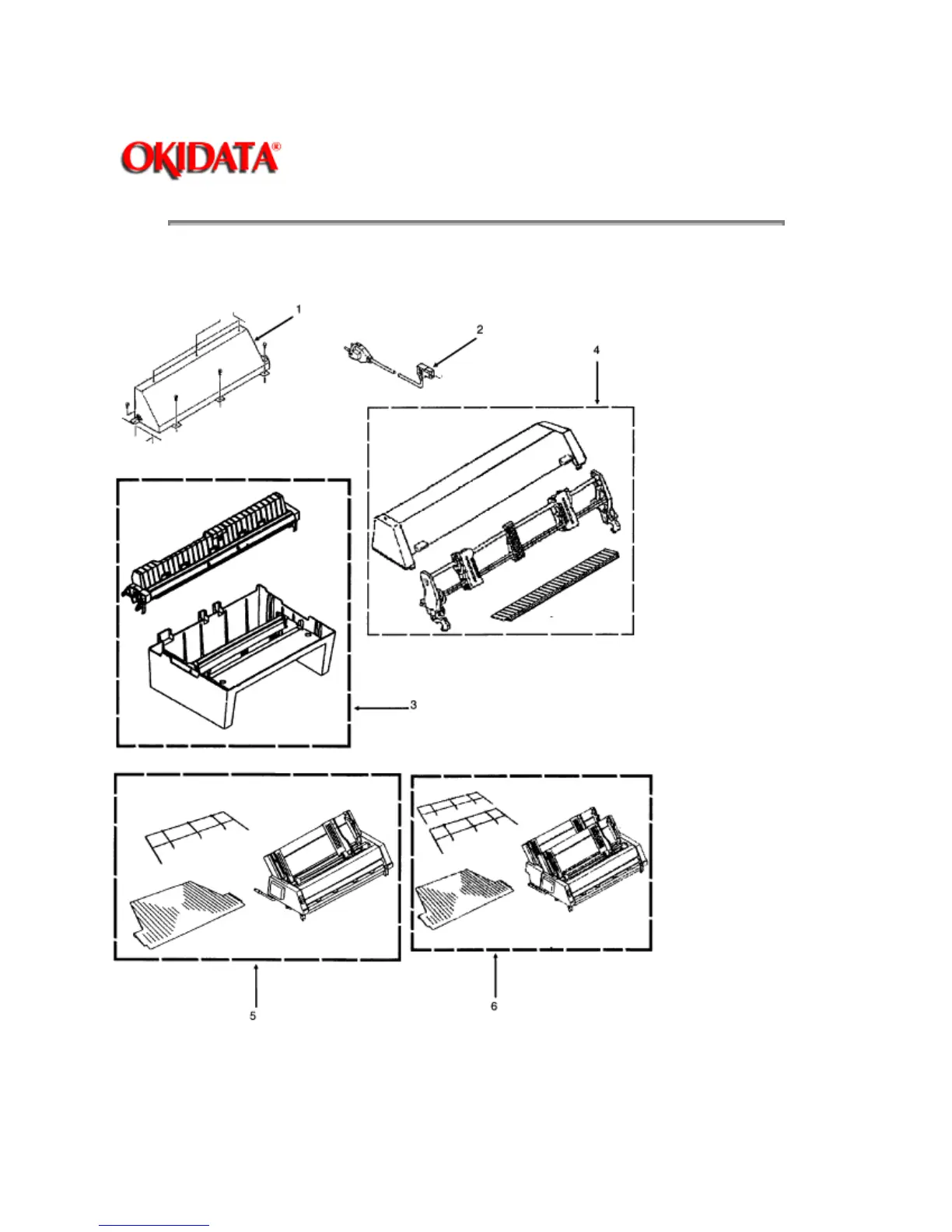 OKIDATA®

1

2

4

3

5

6