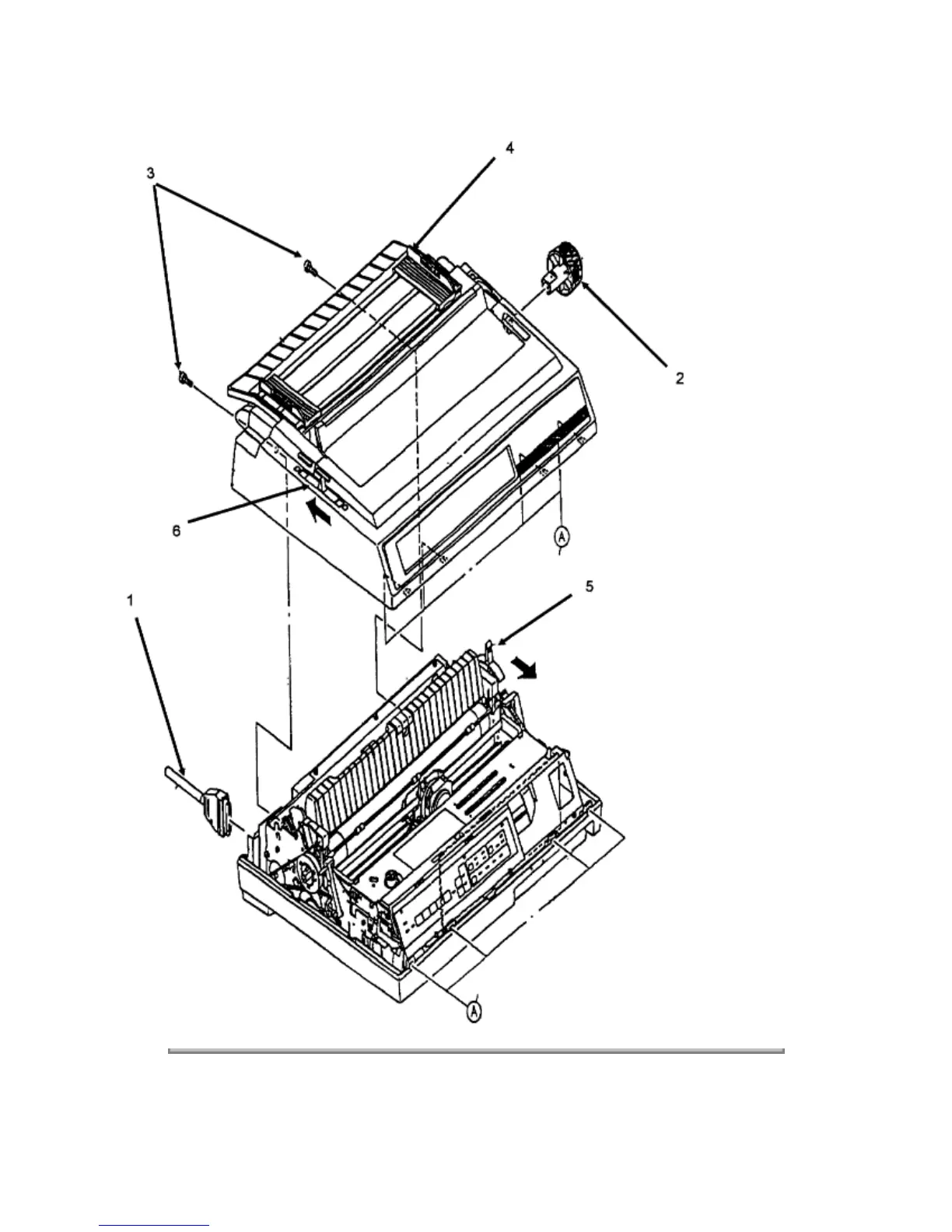 3

4

2

6

A

5

1

A