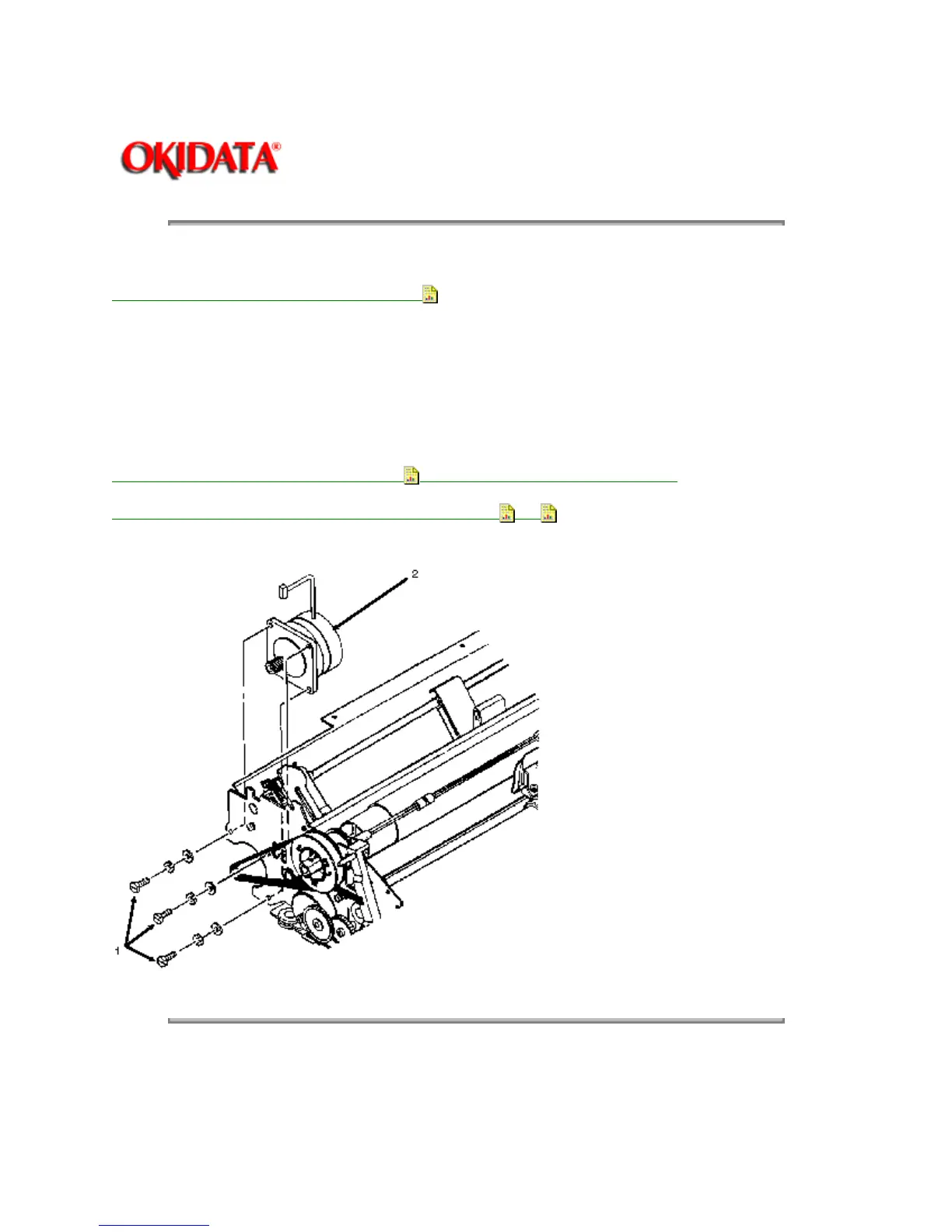 OKIDATA®

2

1