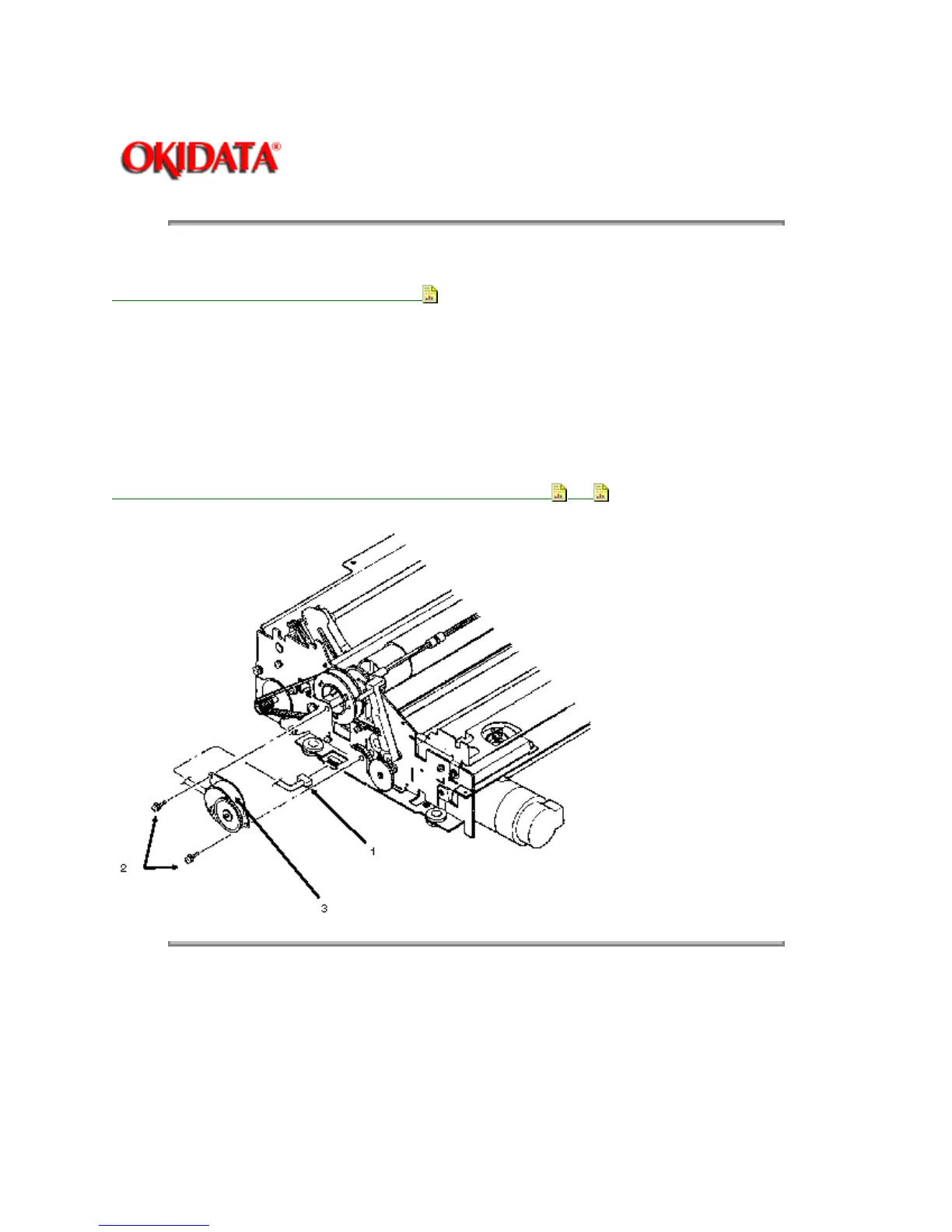 OKIDATA®

2

1

3