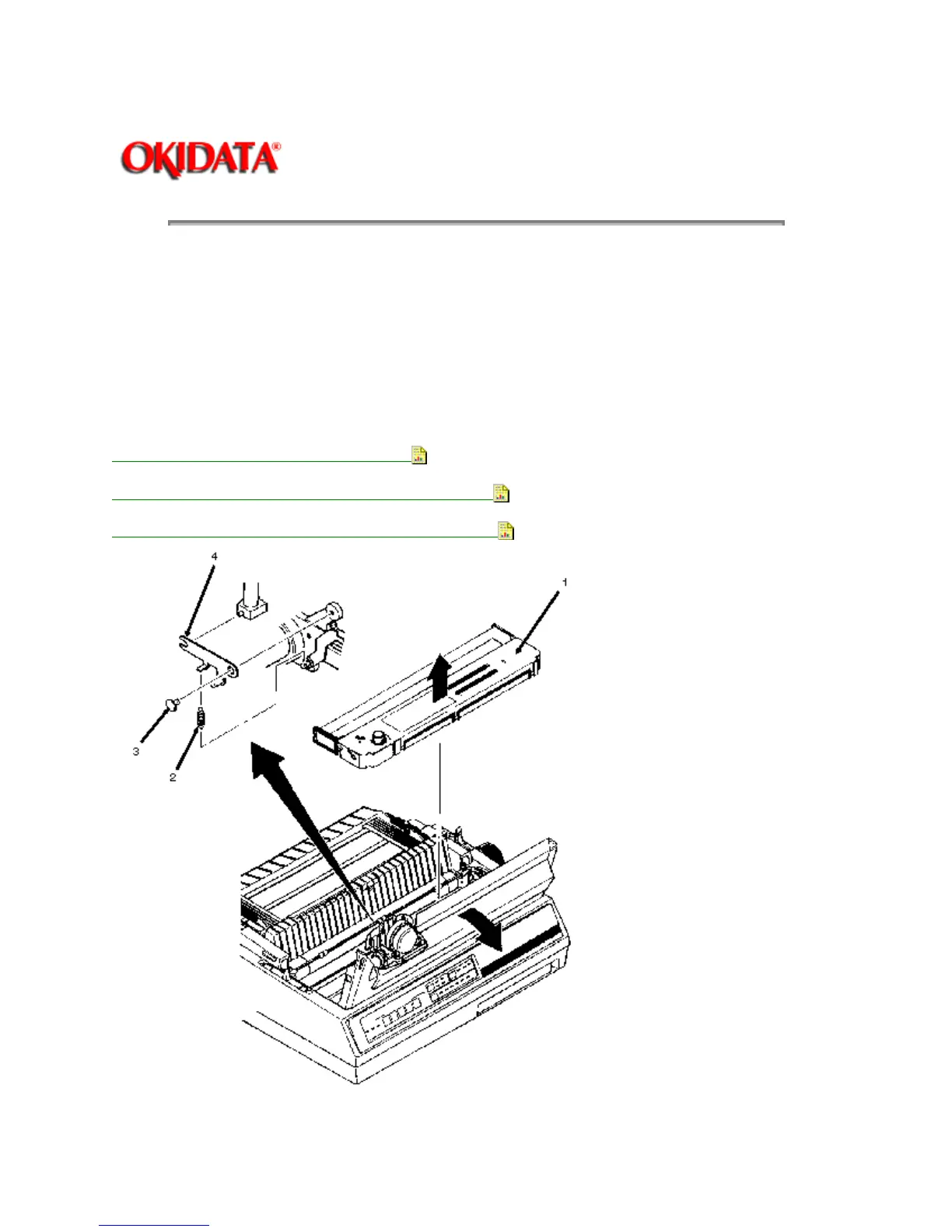 OKIDATA®

4

1

3

2