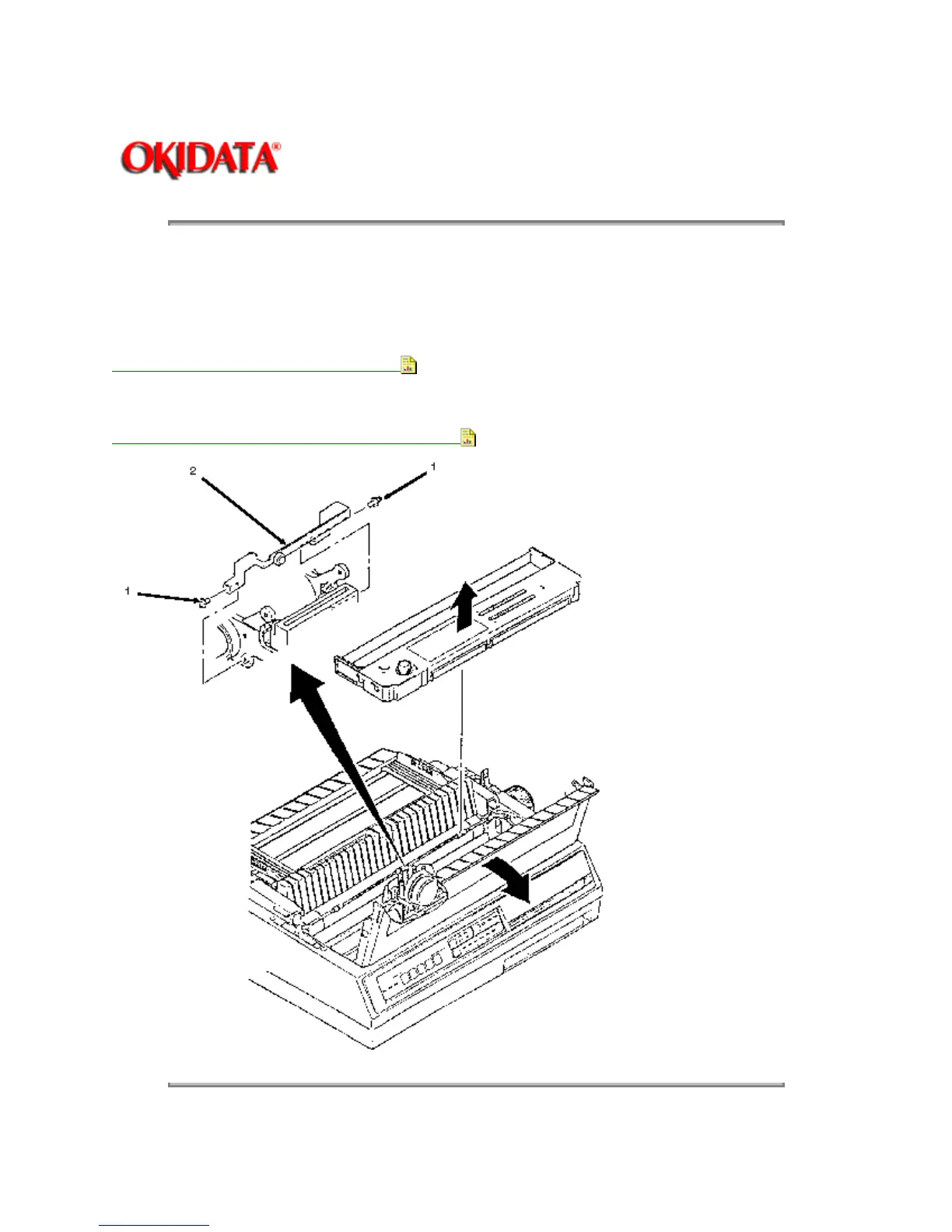 OKIDATA®

2

1

1