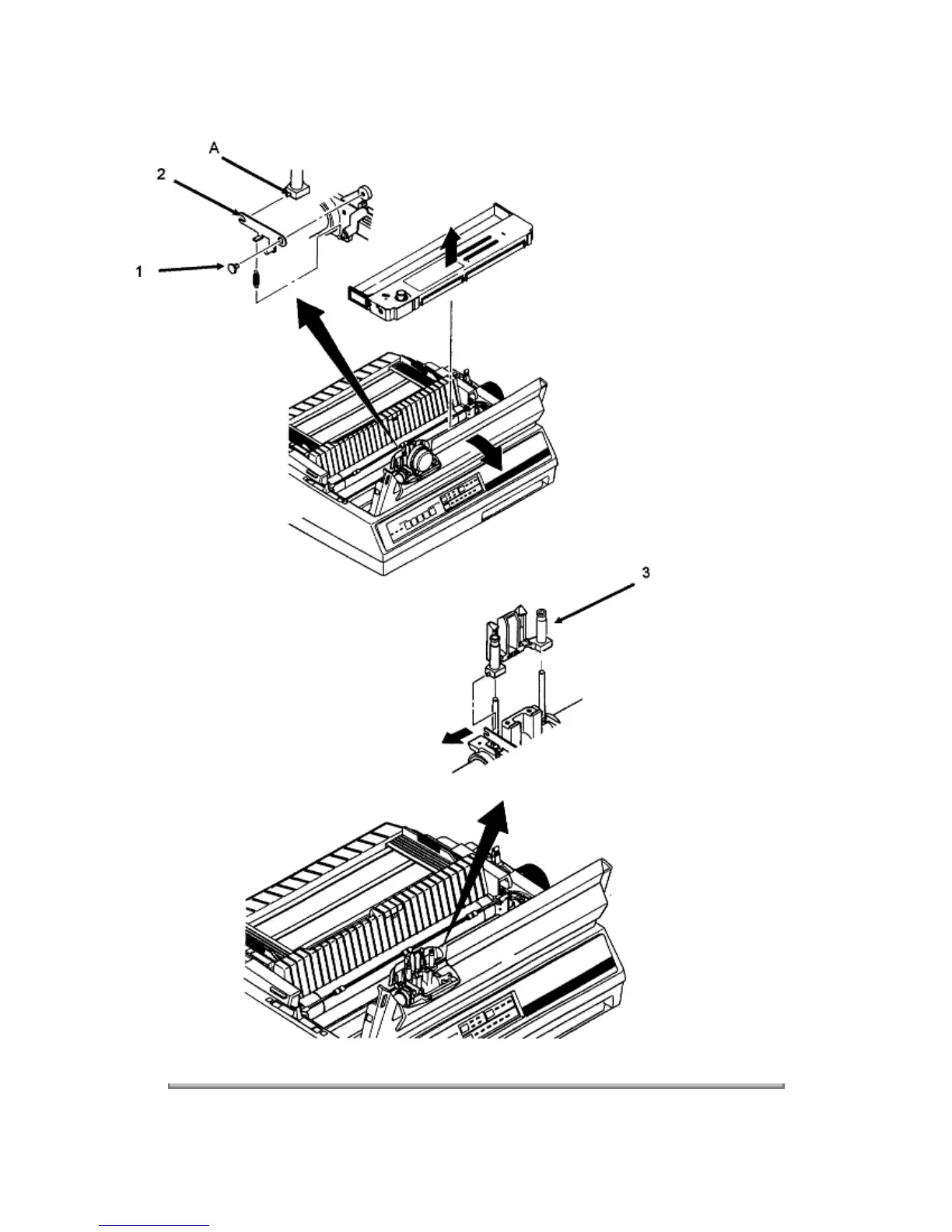 A
2
1
3