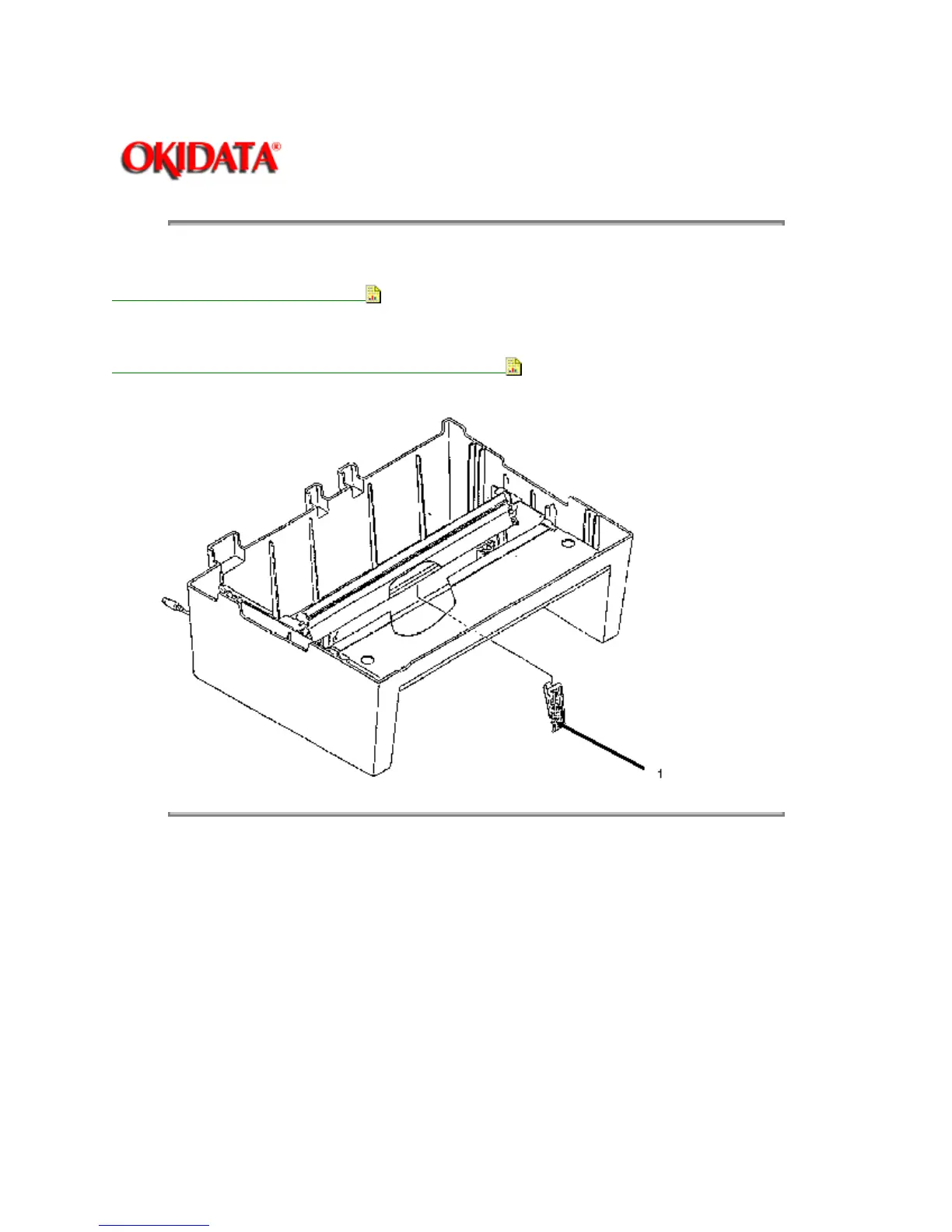 OKIDATA®

1