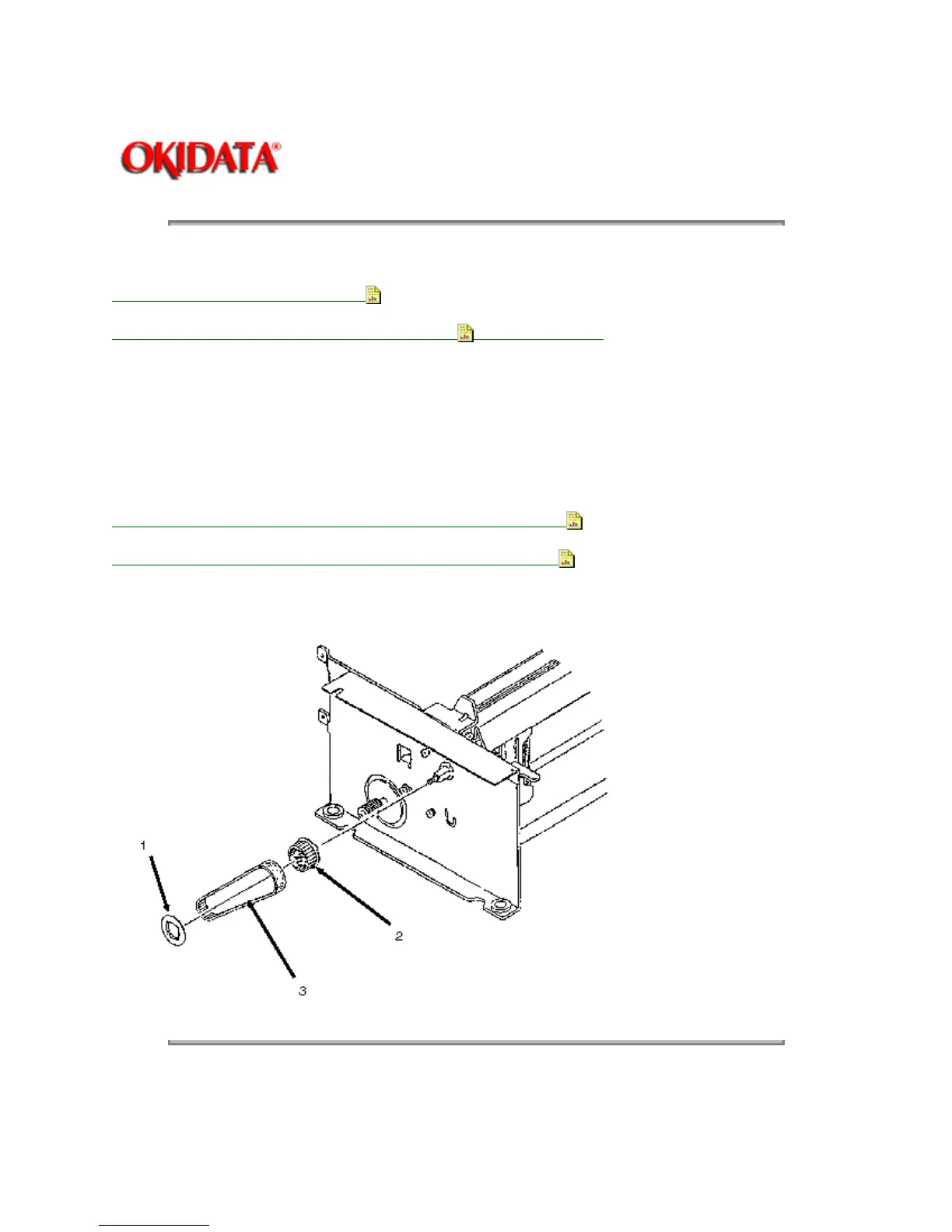 OKIDATA®

1

2

3