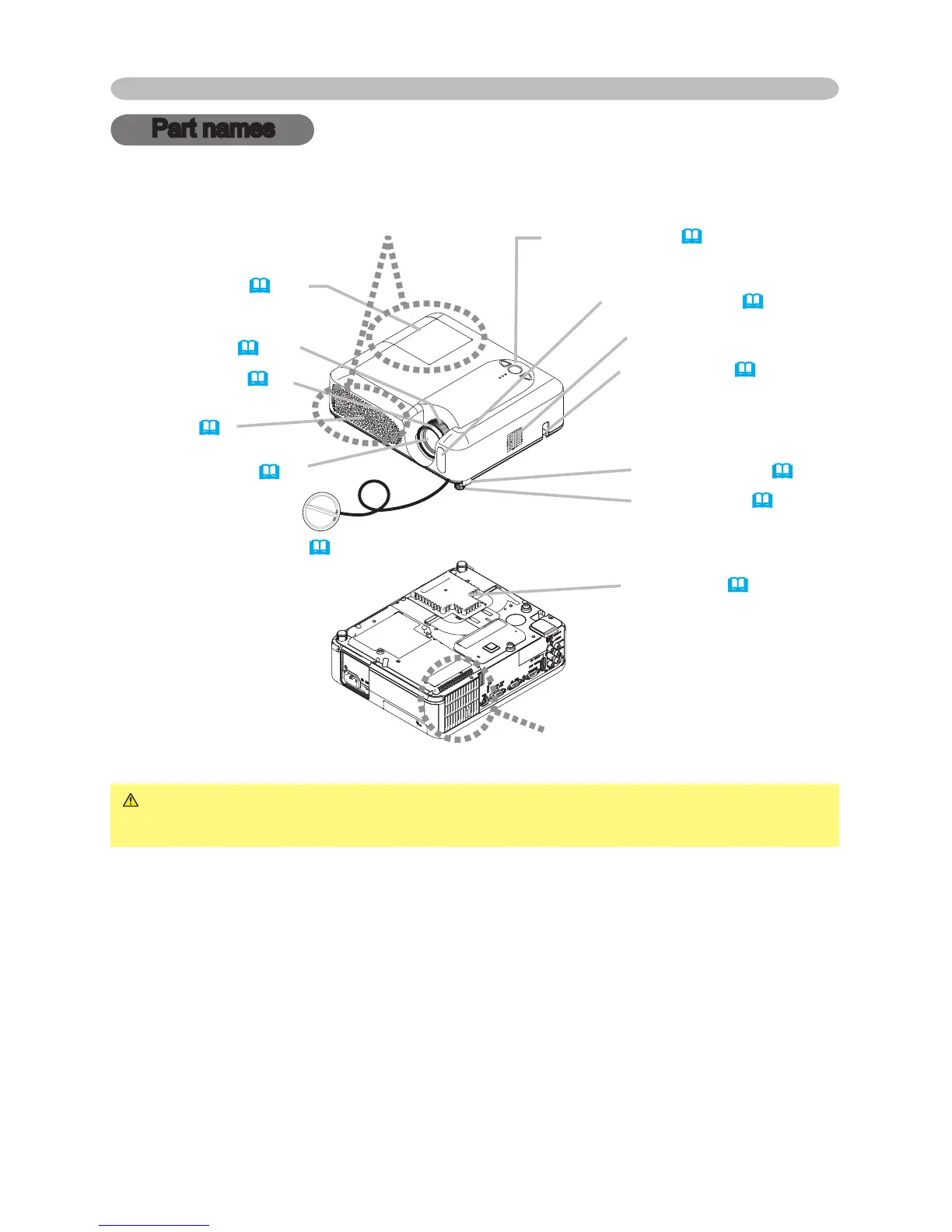 Part names