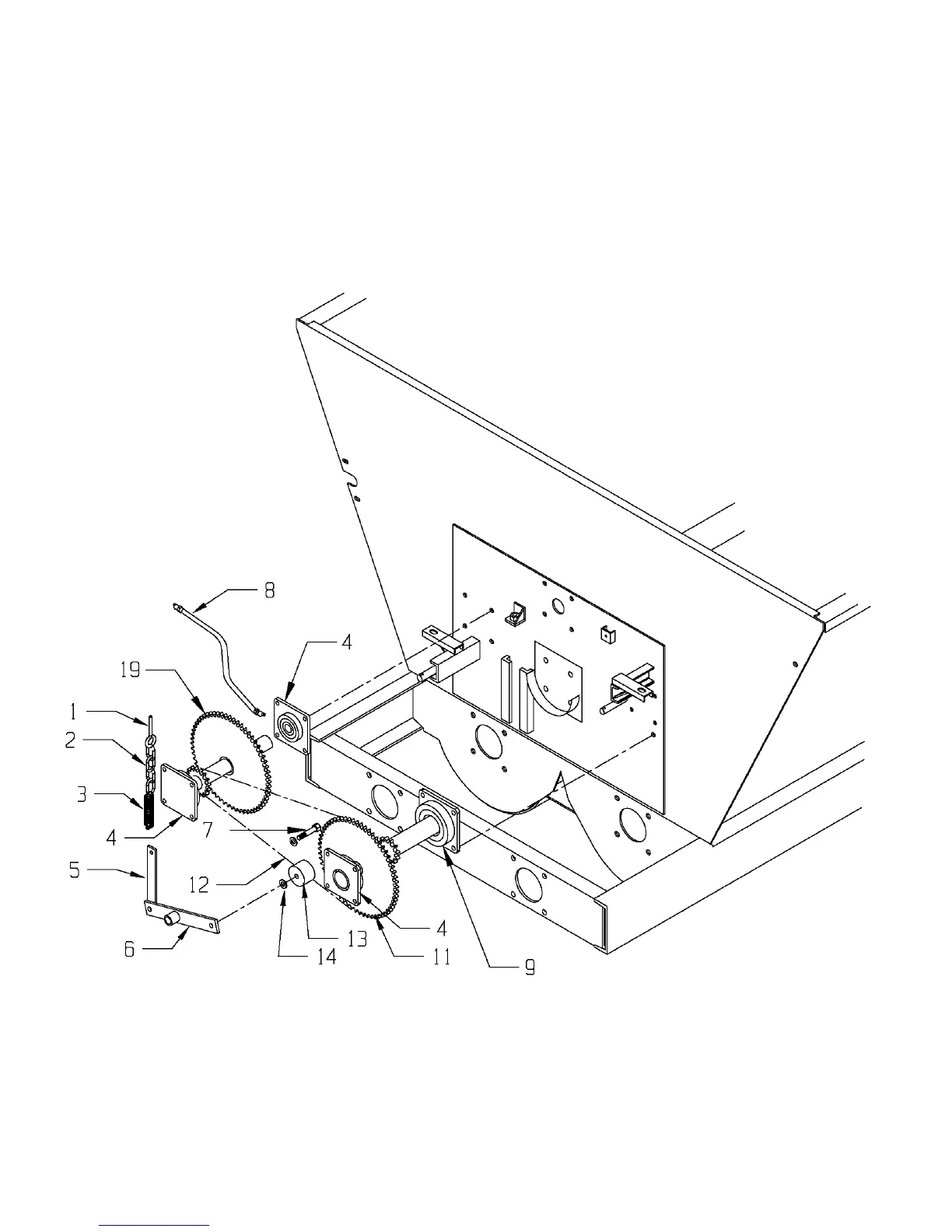 8
4
19
1
2
3
4
7
5
12
6
14
13
11
4
9