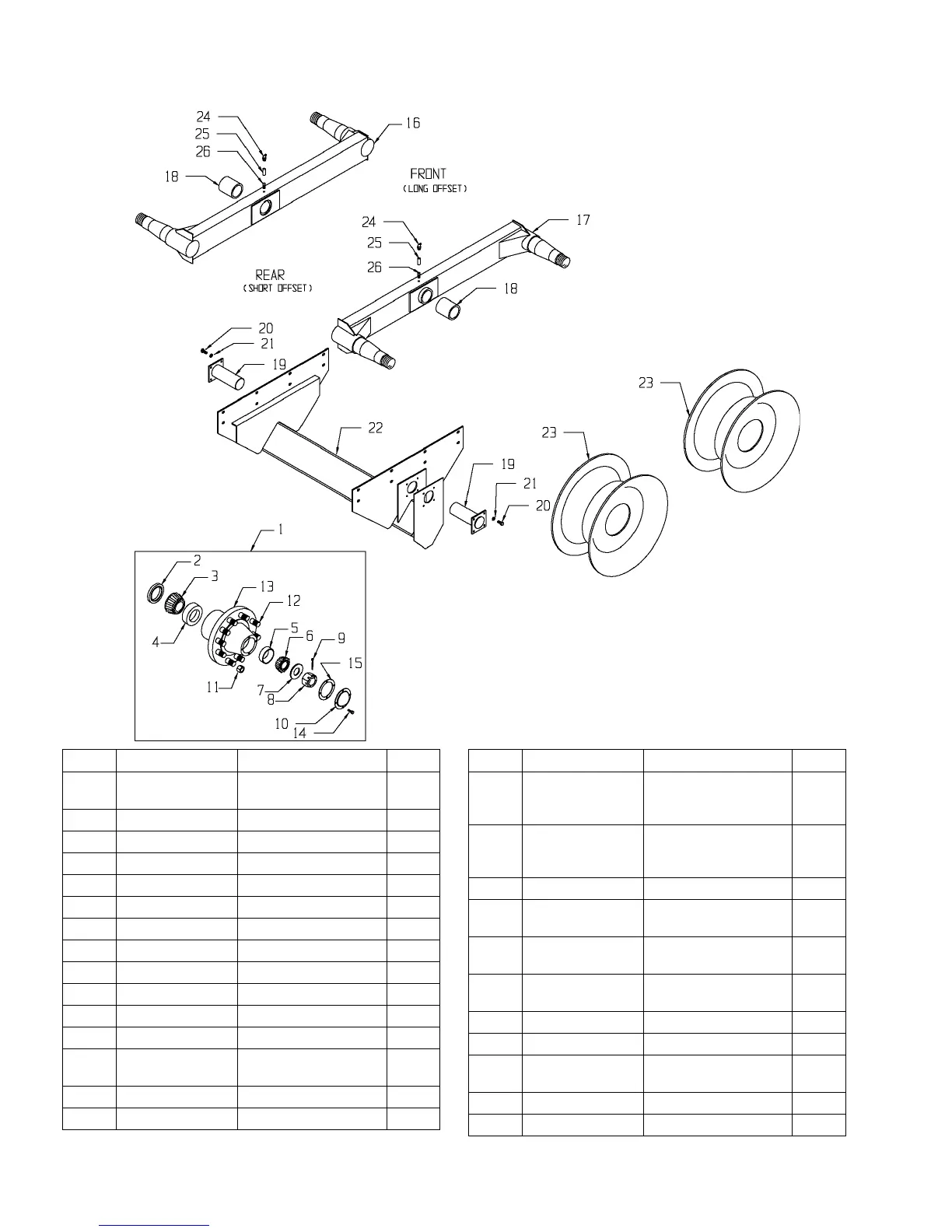 24
25
26
18
16
FRONT
(LONG OFFSET)
24
25
26
17
18
REAR
(SHORT OFFSET)
20
21
19
22
23
23
19
21
20
1
2
3
13
12
4
5
6
9
15
11
7
8
10
14