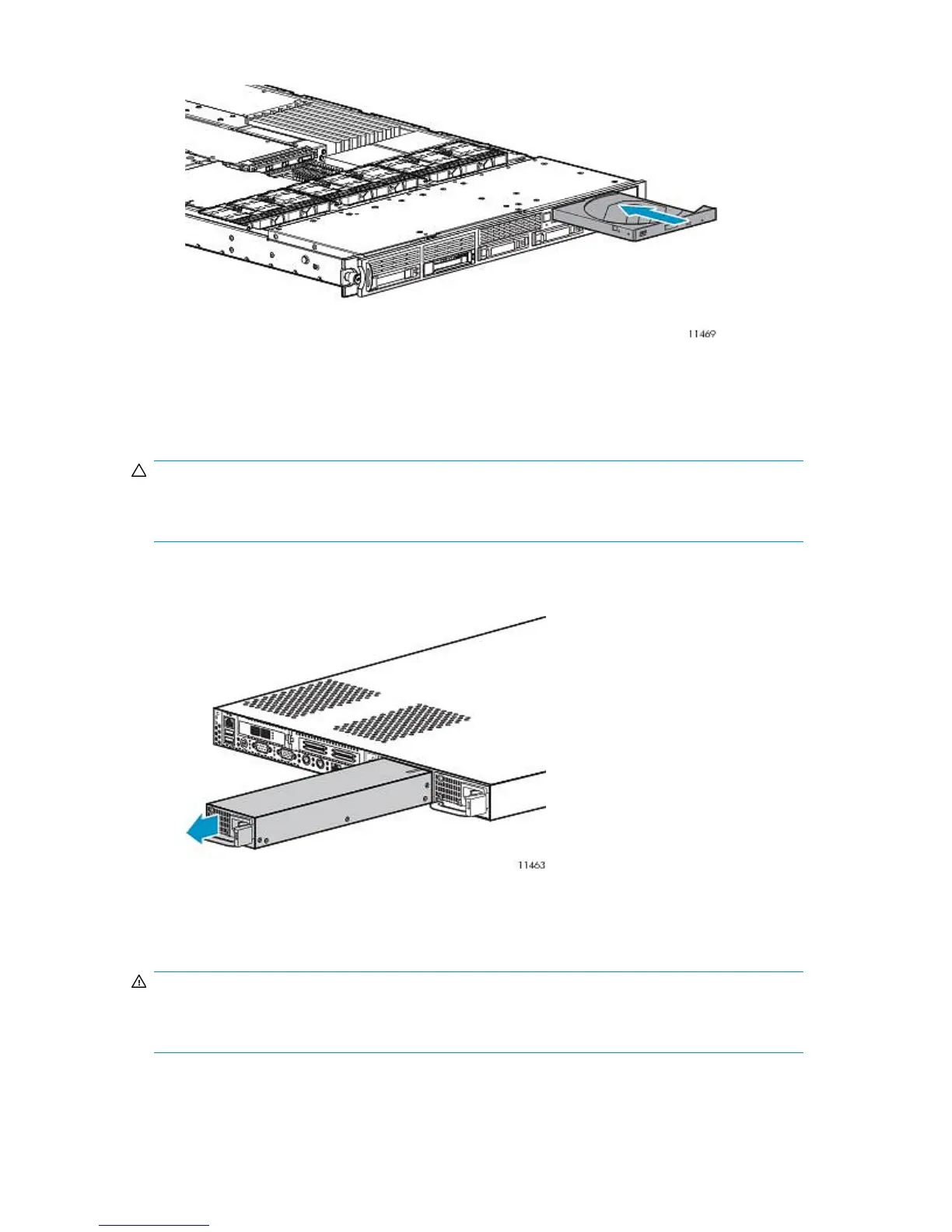 11469

11463