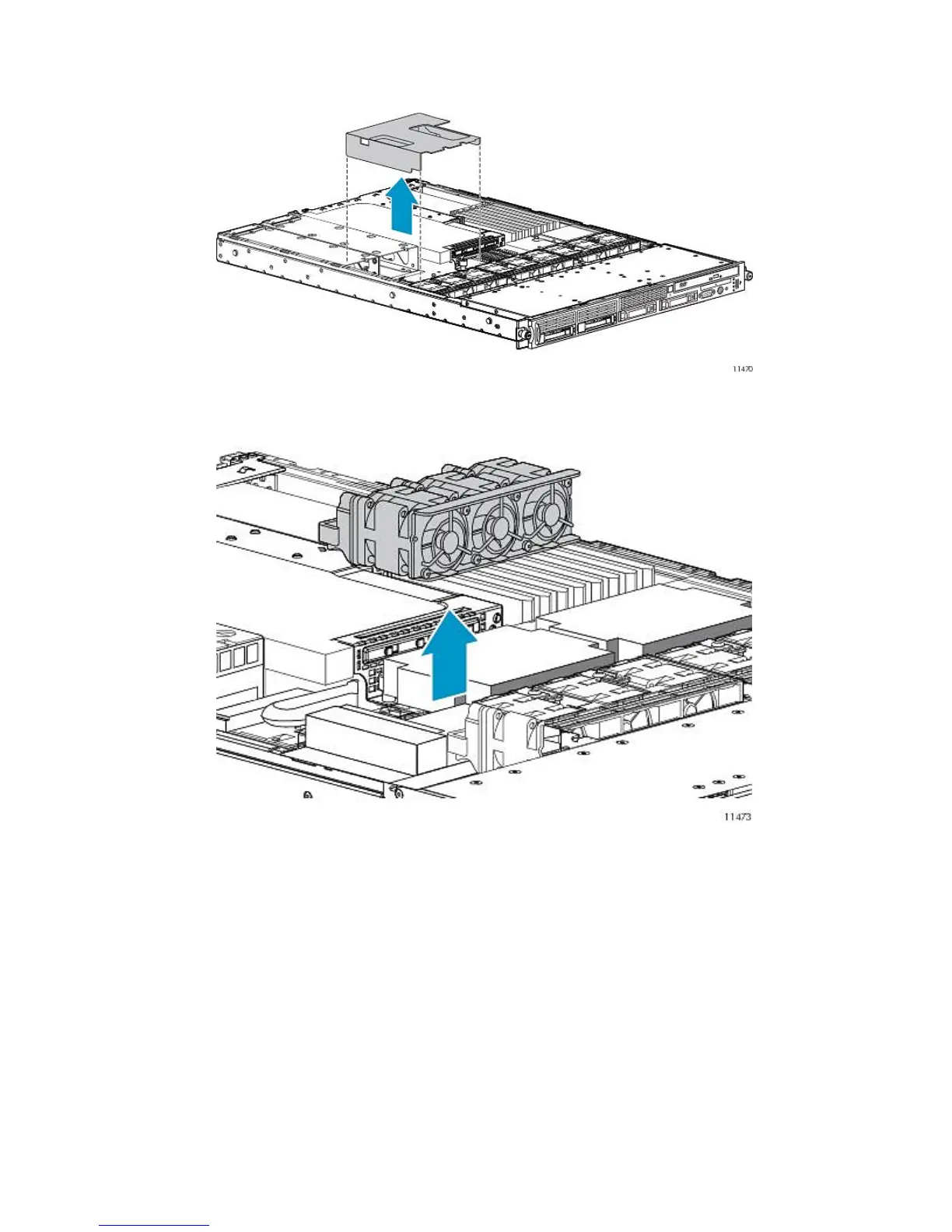 11470

11473