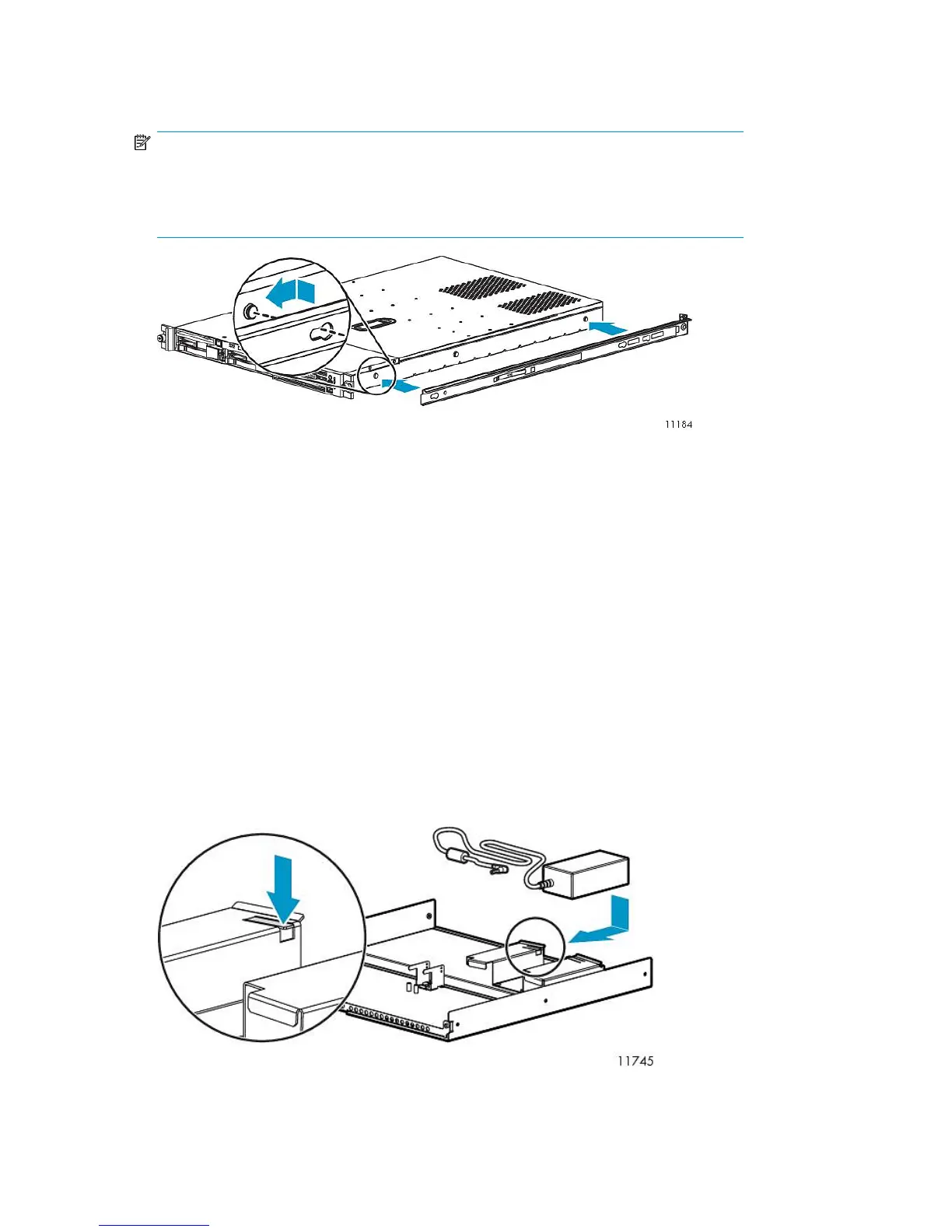 11184

11745