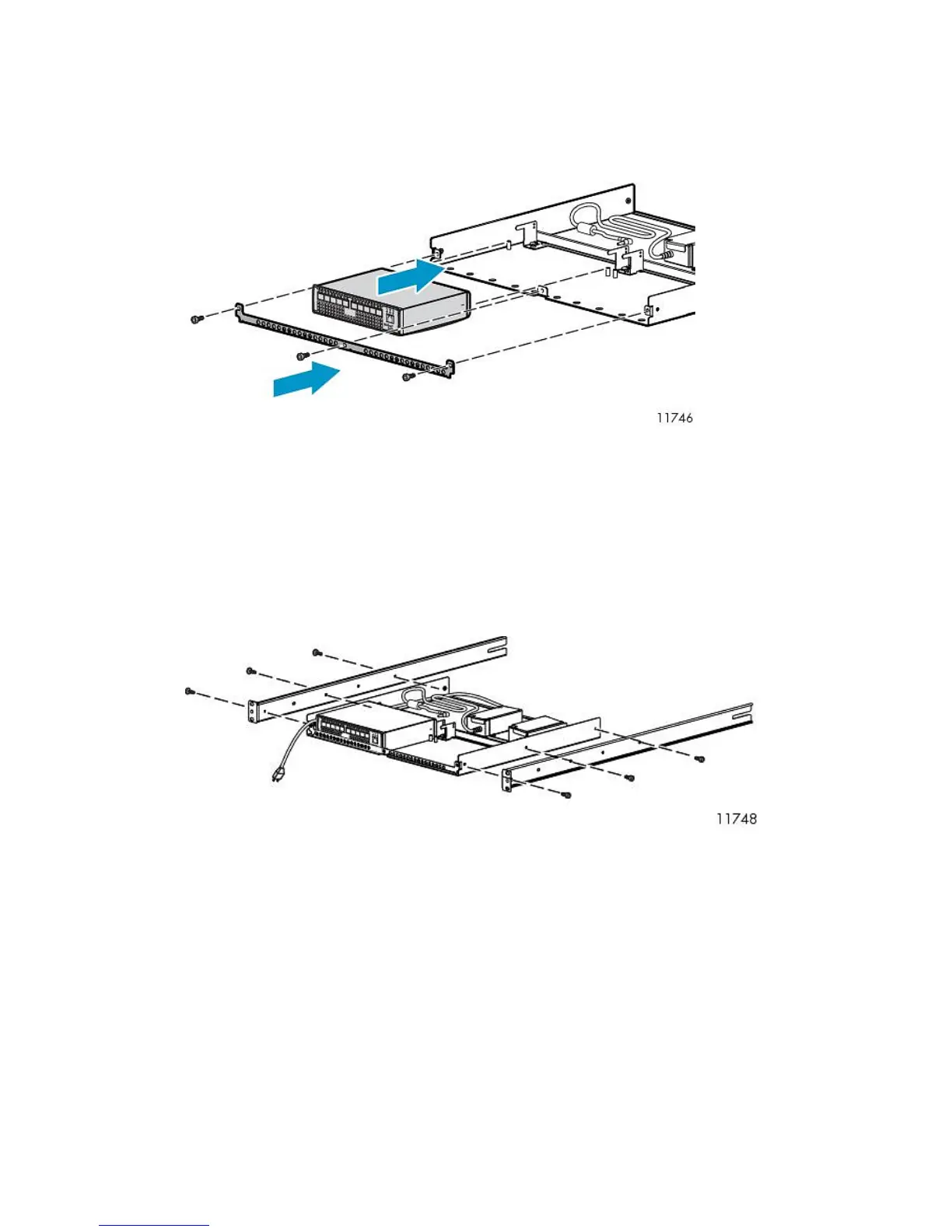 11746

11748