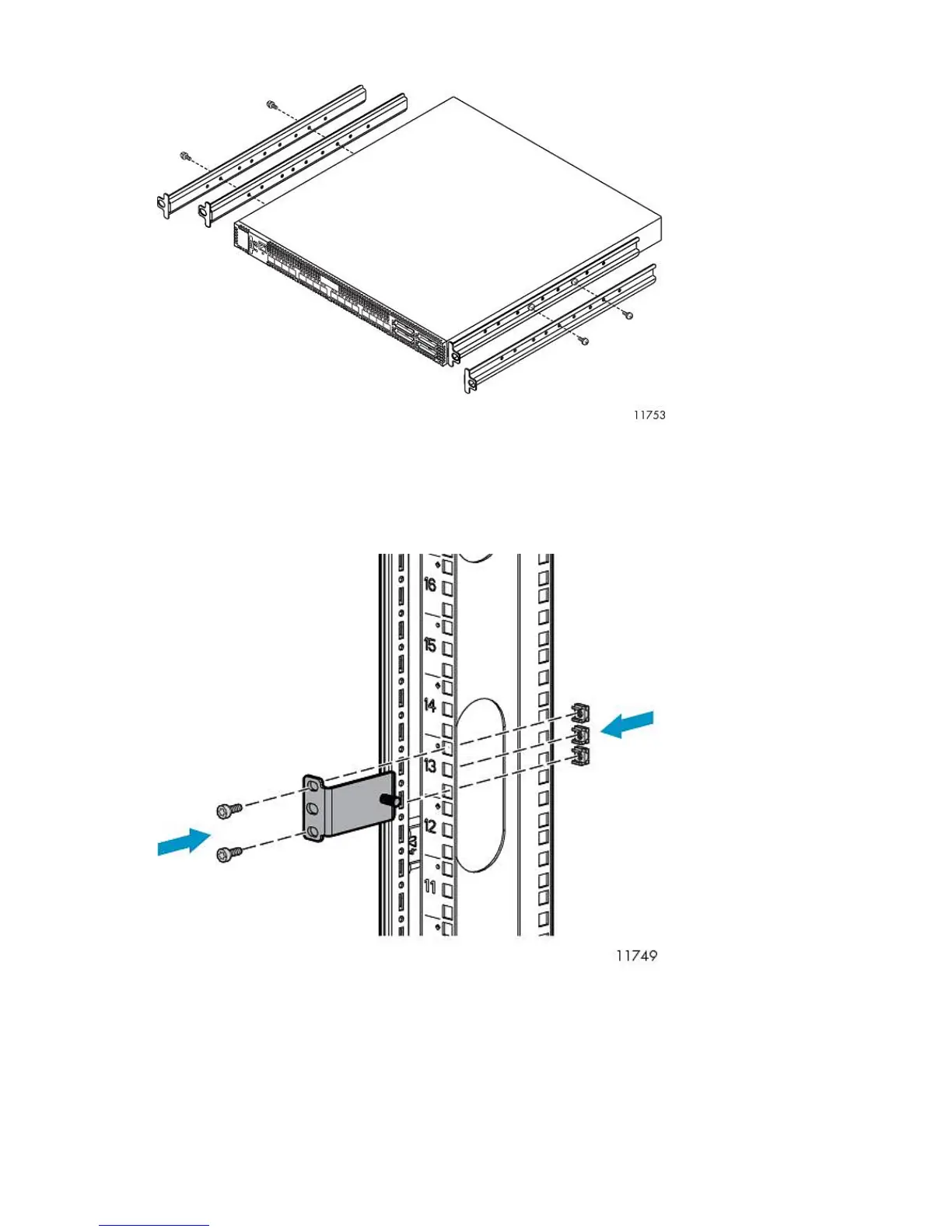 11753

16
15
14
13
12
11

11749