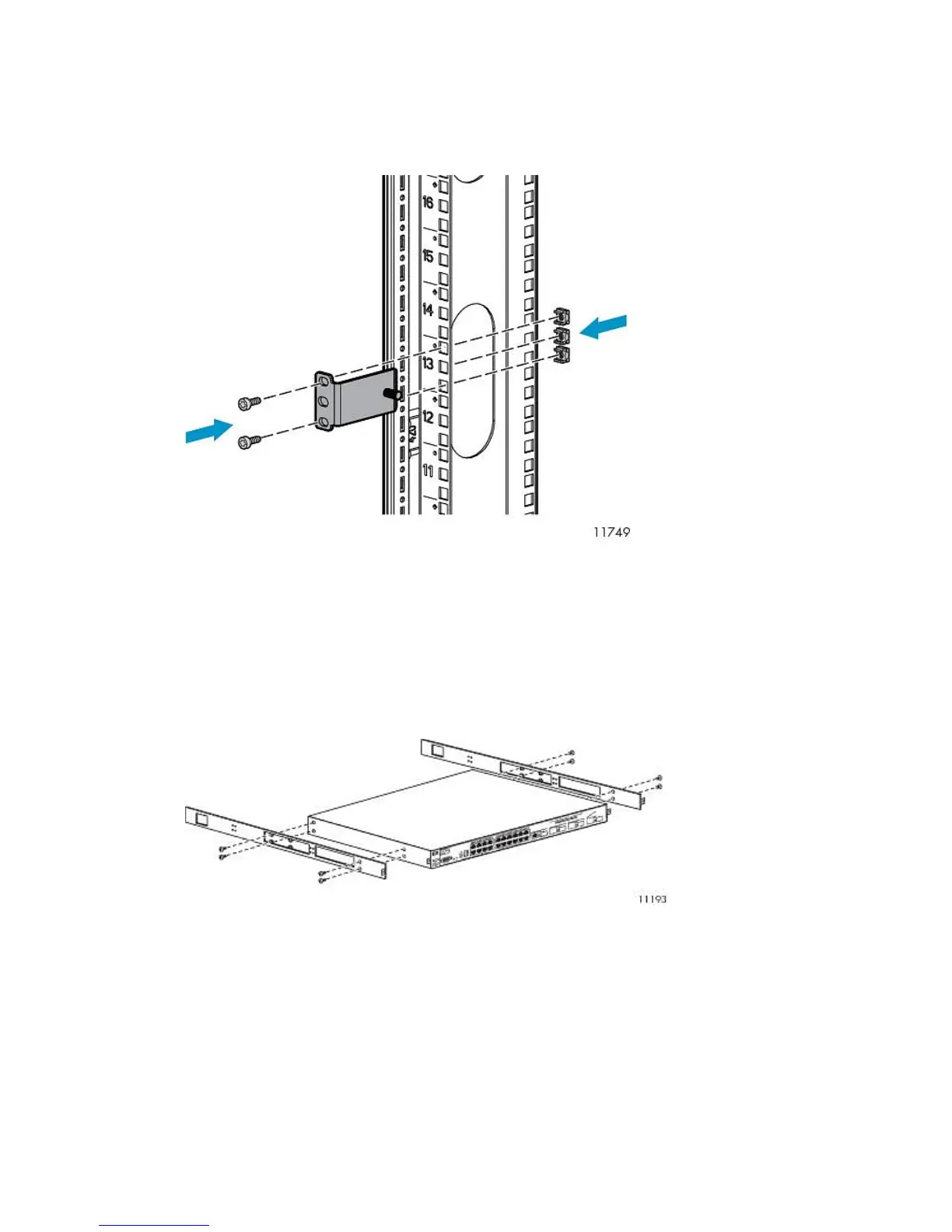 16
15
14
13
12
11
11749

11193